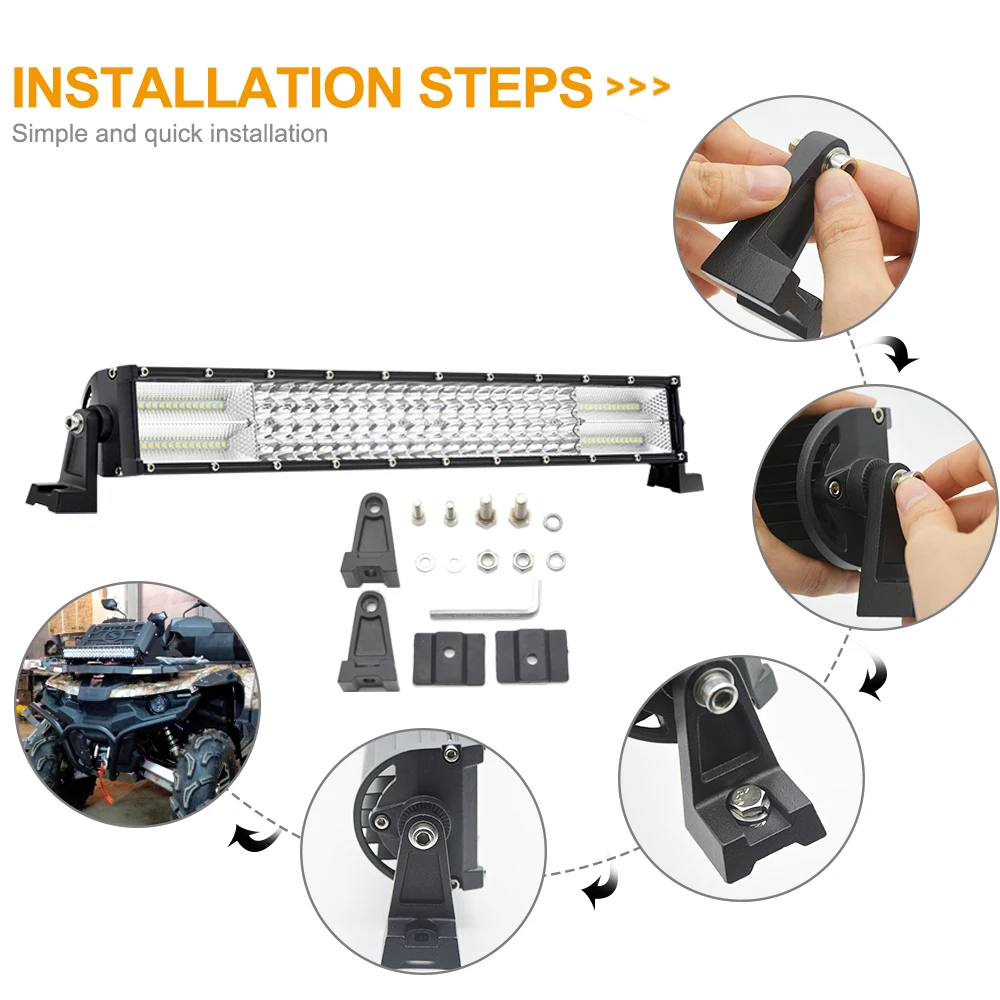 INSTALLATION STEPS >>>
Simple and quick installation