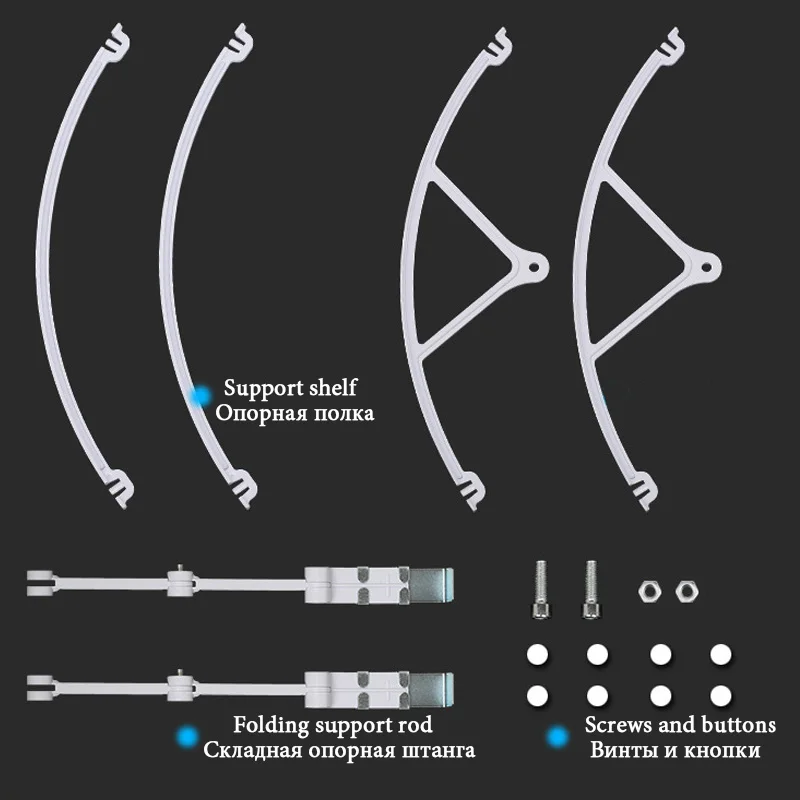 Support shelf
Опорная полка

Folding support rod
Складная опорная штанга

Screws and buttons
Винты и кнопки