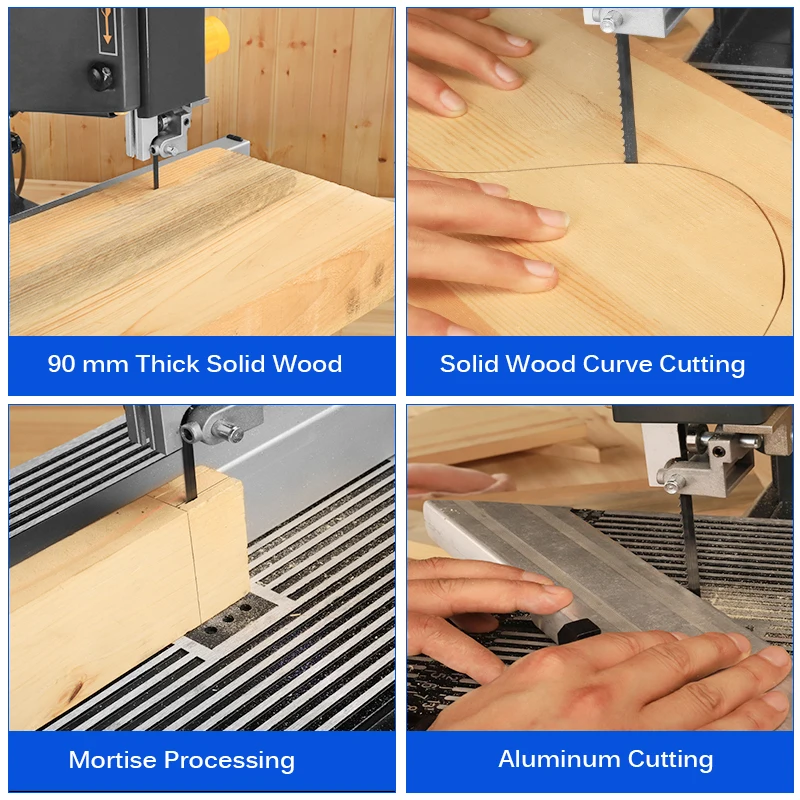 90 mm Thick Solid Wood

Solid Wood Curve Cutting

Mortise Processing

Aluminum Cutting