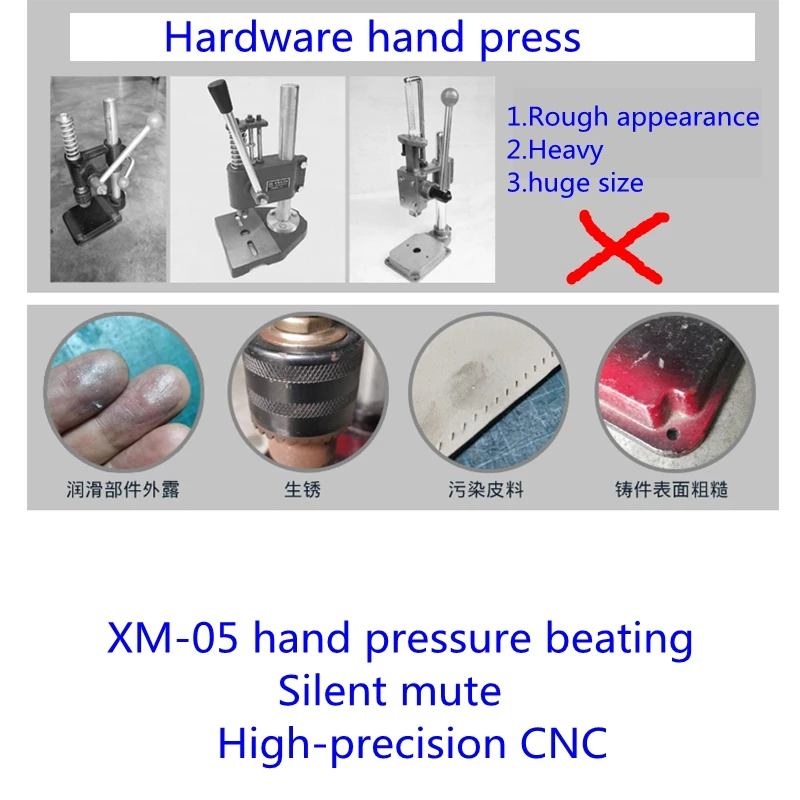 Hardware hand press

1.Rough appearance
2.Heavy
3.huge size

润滑部件外露

生锈

污染皮料

铸件表面粗糙

XM-05 hand pressure beating
Silent mute
High-precision CNC