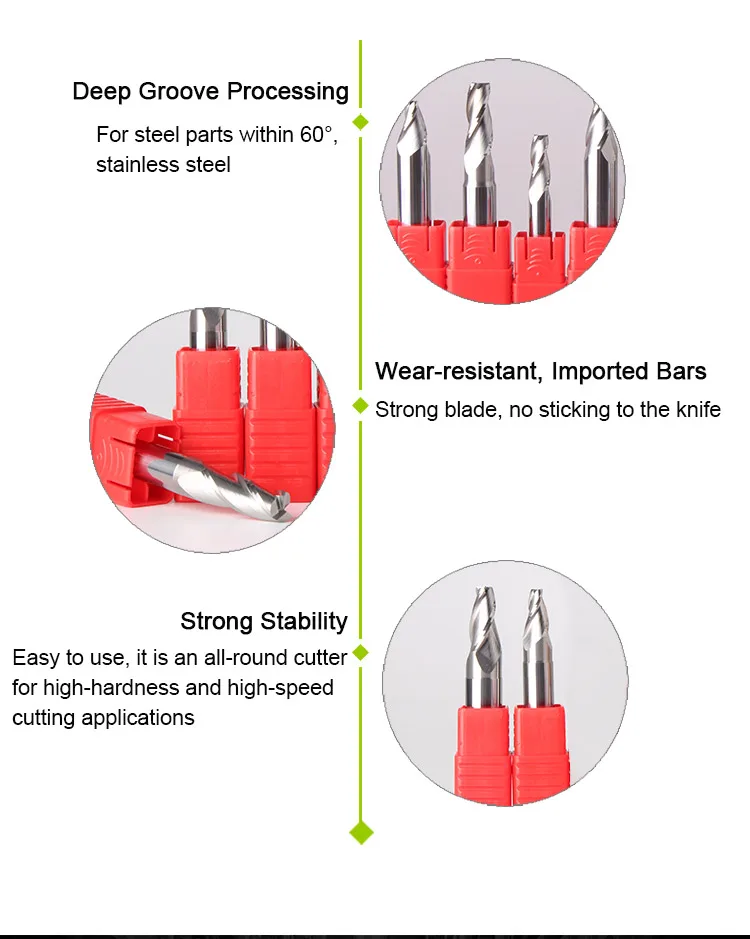 Deep Groove Processing

For steel parts within 60°, stainless steel

Wear-resistant, Imported Bars

Strong blade, no sticking to the knife

Strong Stability

Easy to use, it is an all-round cutter for high-hardness and high-speed cutting applications