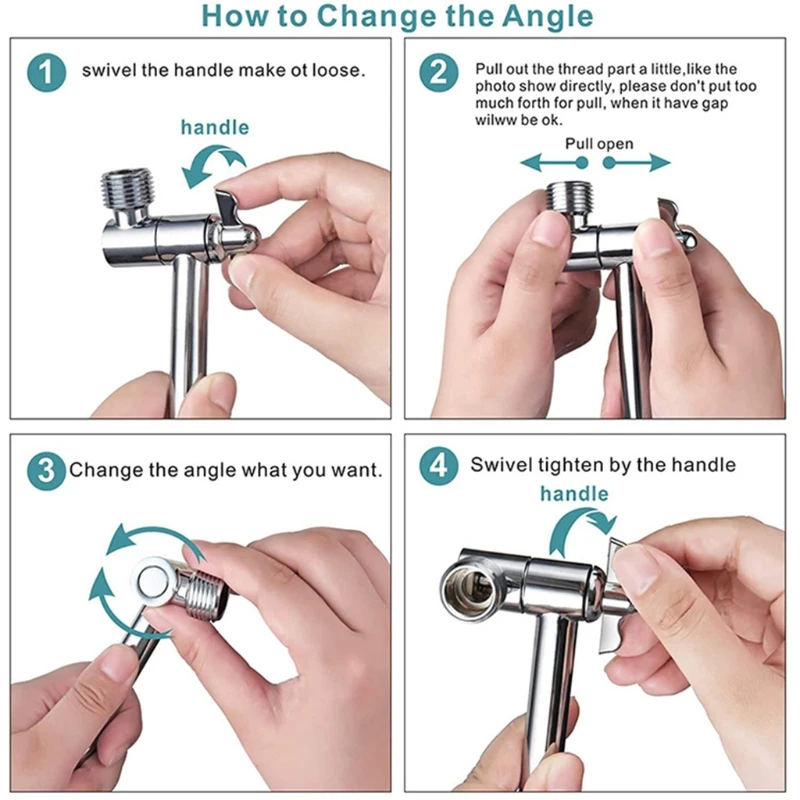 How to Change the Angle

1 swivel the handle make ot loose.

handle

2 Pull out the thread part a little,like the photo show directly, please don't put too much forth for pull, when it have gap wilww be ok.

Pull open

3 Change the angle what you want.

4 Swivel tighten by the handle

handle