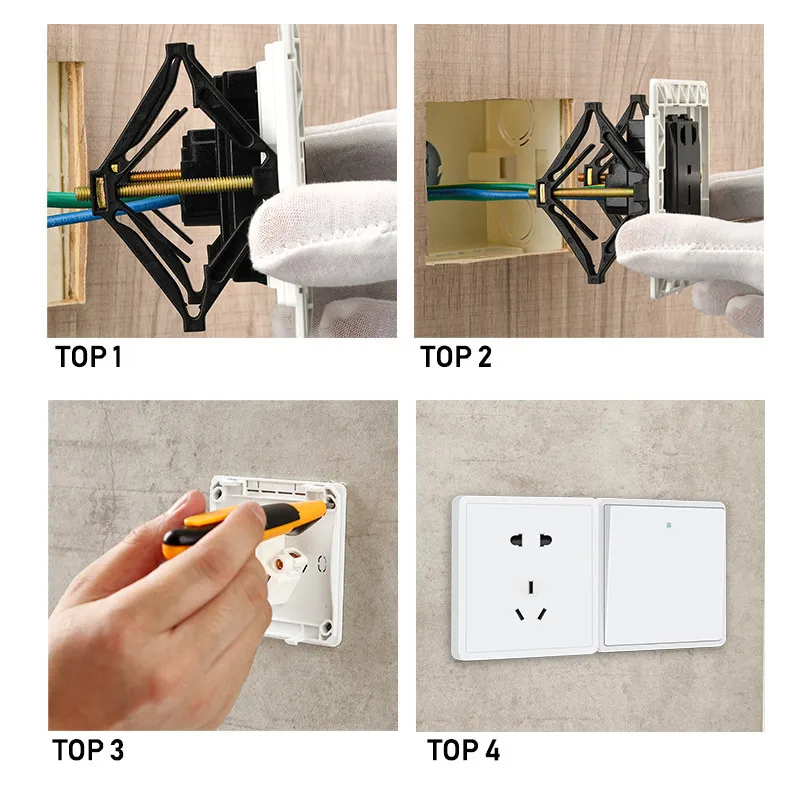 TOP 1

TOP 2

TOP 3

TOP 4