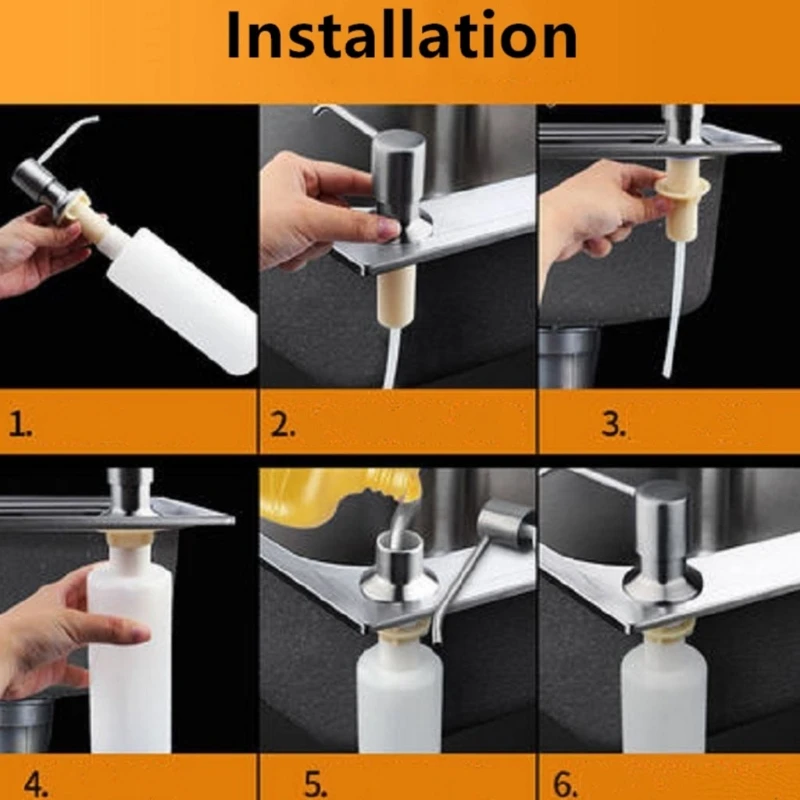 Installation

1.

2.

3.

4.

5.

6.