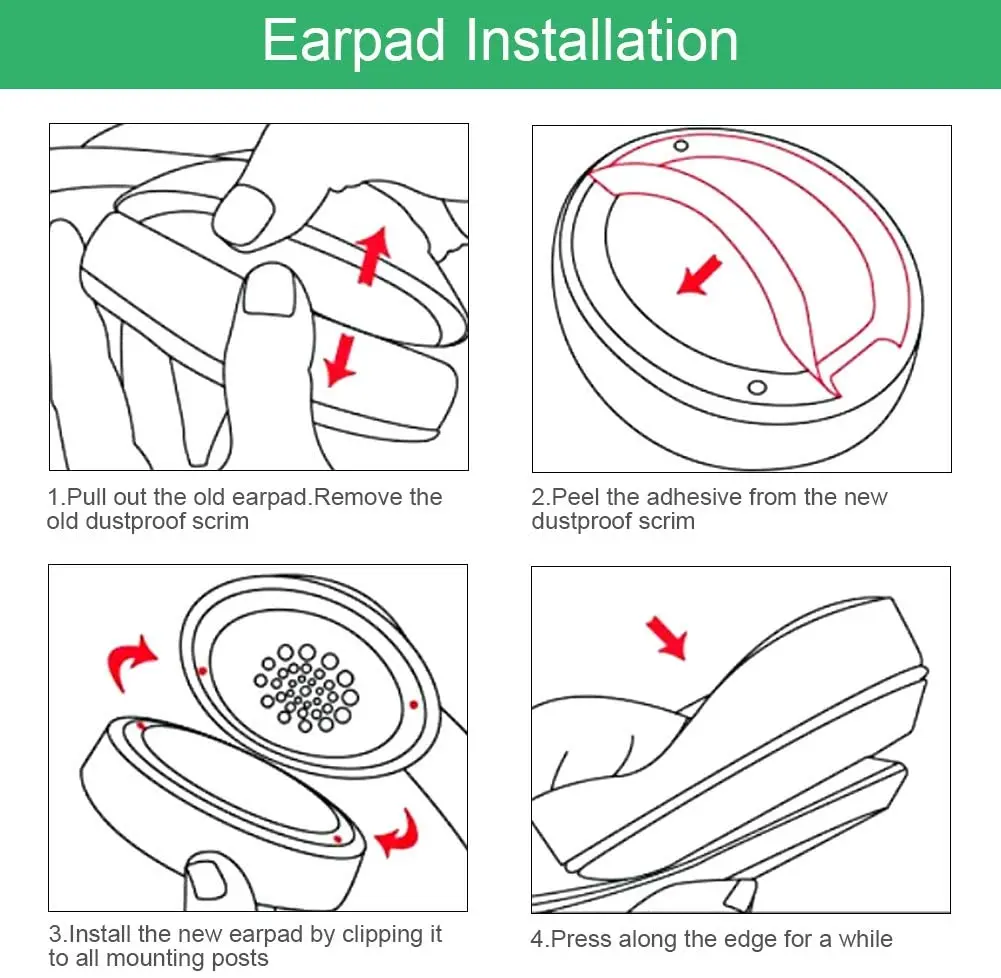 Earpad Installation

1.Pull out the old earpad.Remove the old dustproof scrim

2.Peel the adhesive from the new dustproof scrim

3.Install the new earpad by clipping it to all mounting posts

4.Press along the edge for a while