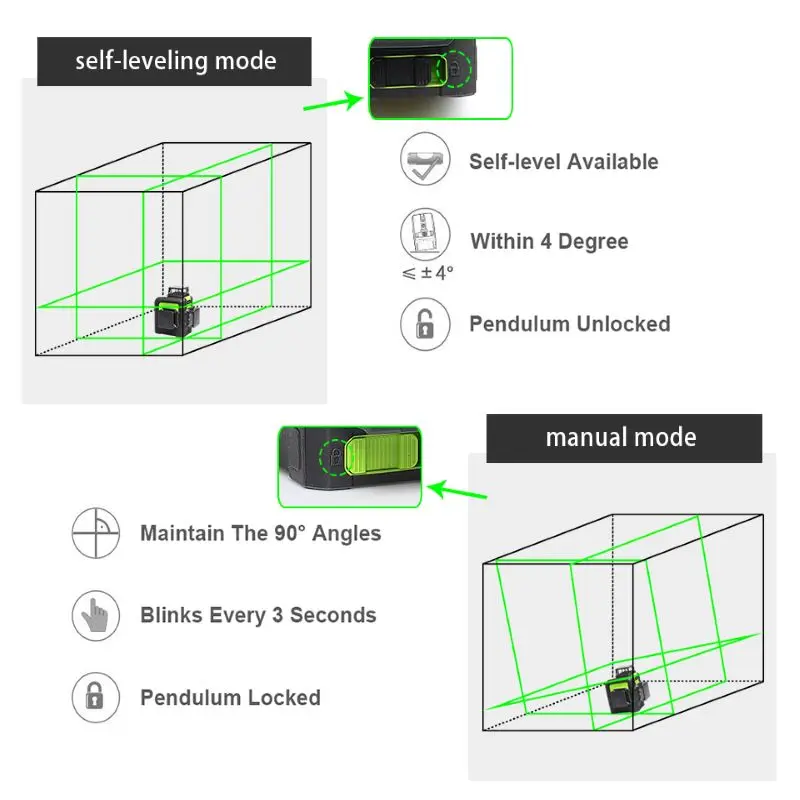 self-leveling mode

Self-level Available

Within 4 Degree

$\leqslant \pm 4°$

Pendulum Unlocked

manual mode

Maintain The 90° Angles

Blinks Every 3 Seconds

Pendulum Locked