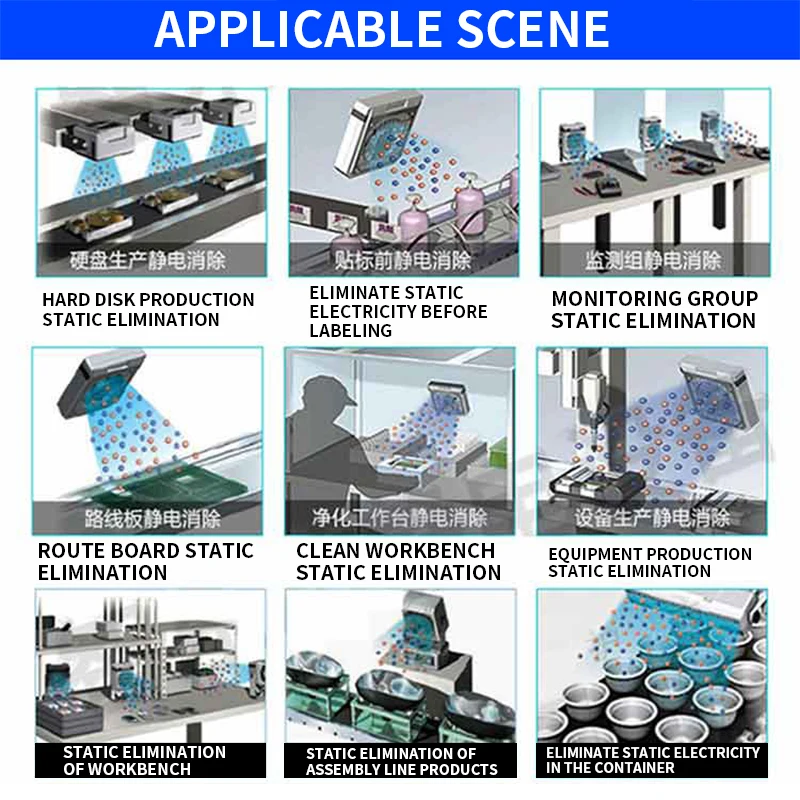 APPLICABLE SCENE

硬盘生产静电消除

HARD DISK PRODUCTION STATIC ELIMINATION

贴标前静电消除

ELIMINATE STATIC ELECTRICITY BEFORE LABELING

监测组静电消除

MONITORING GROUP STATIC ELIMINATION

路线板静电消除

ROUTE BOARD STATIC ELIMINATION

净化工作台静电消除

CLEAN WORKBENCH STATIC ELIMINATION

设备生产静电消除

EQUIPMENT PRODUCTION STATIC ELIMINATION

STATIC ELIMINATION OF WORKBENCH

STATIC ELIMINATION OF ASSEMBLY LINE PRODUCTS

ELIMINATE STATIC ELECTRICITY IN THE CONTAINER