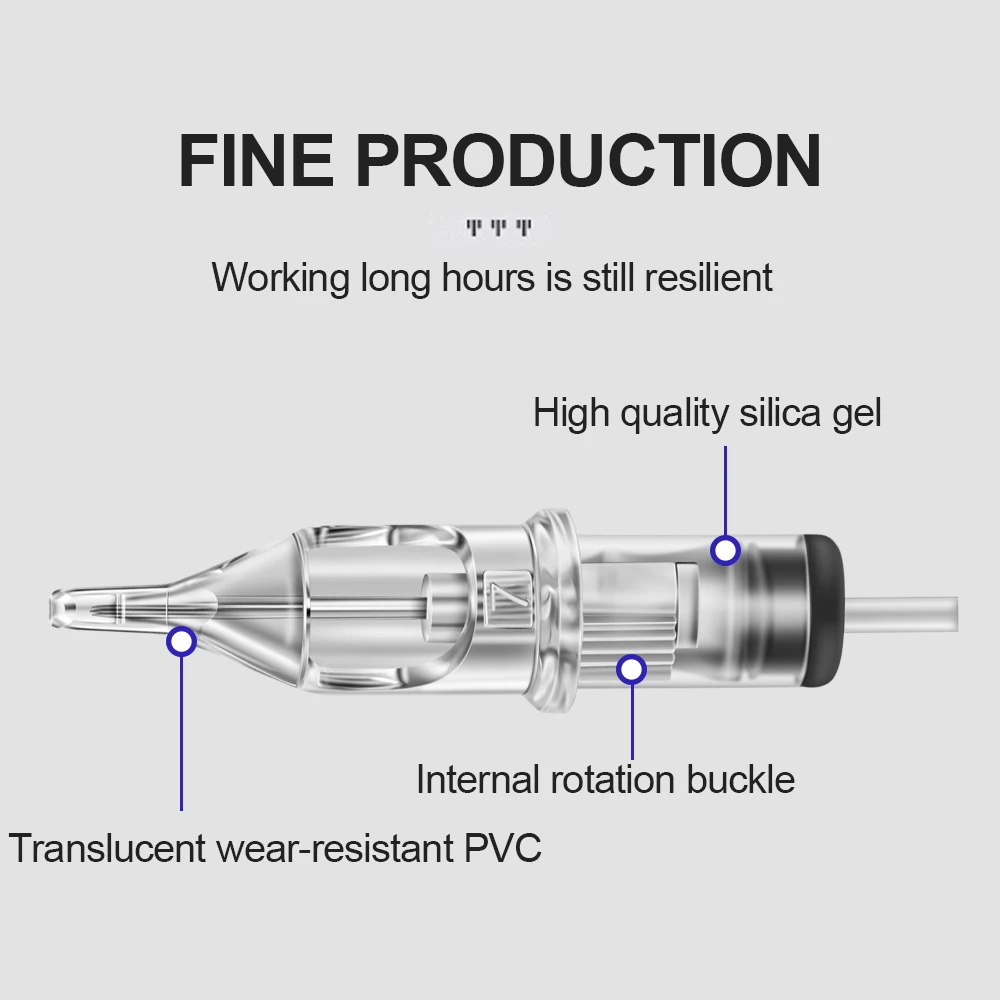 FINE PRODUCTION

Working long hours is still resilient

High quality silica gel

Internal rotation buckle

Translucent wear-resistant PVC