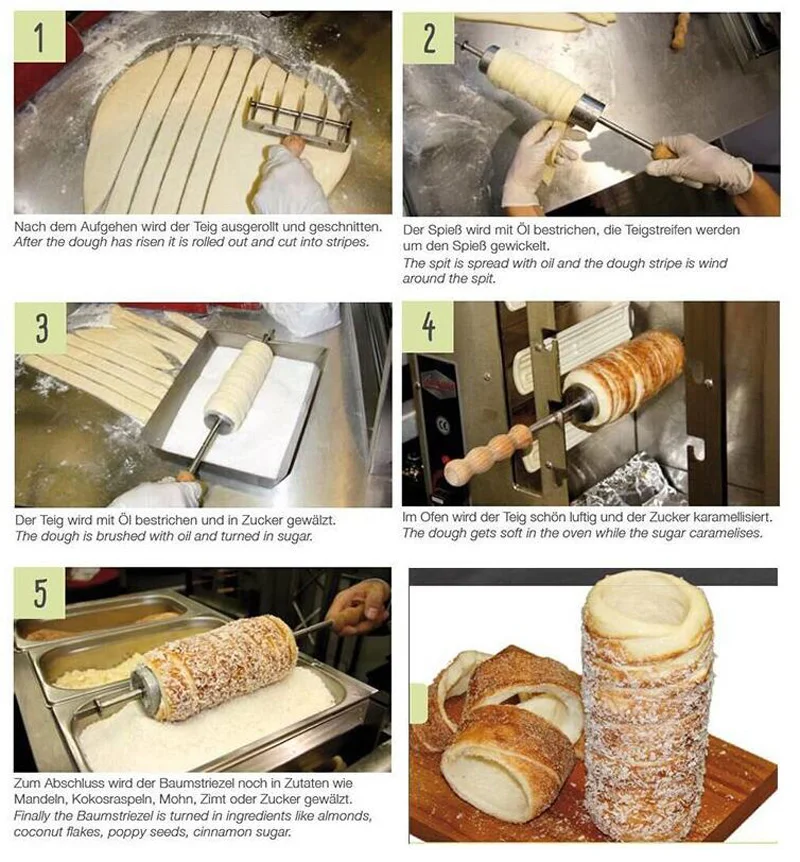 1

Nach dem Aufgehen wird der Teig ausgerollt und geschnitten.
After the dough has risen it is rolled out and cut into stripes.

2

Der Spieß wird mit Öl bestrichen, die Teigstreifen werden um den Spieß gewickelt.
The spit is spread with oil and the dough stripe is wind around the spit.

3

Der Teig wird mit Öl bestrichen und in Zucker gewälzt.
The dough is brushed with oil and turned in sugar.

4

Im Ofen wird der Teig schön luftig und der Zucker karamellisiert.
The dough gets soft in the oven while the sugar caramelises.

5

Zum Abschluss wird der Baumstriezel noch in Zutaten wie Mandeln, Kokosraspeln, Mohn, Zimt oder Zucker gewälzt.
Finally the Baumstriezel is turned in ingredients like almonds, coconut flakes, poppy seeds, cinnamon sugar.