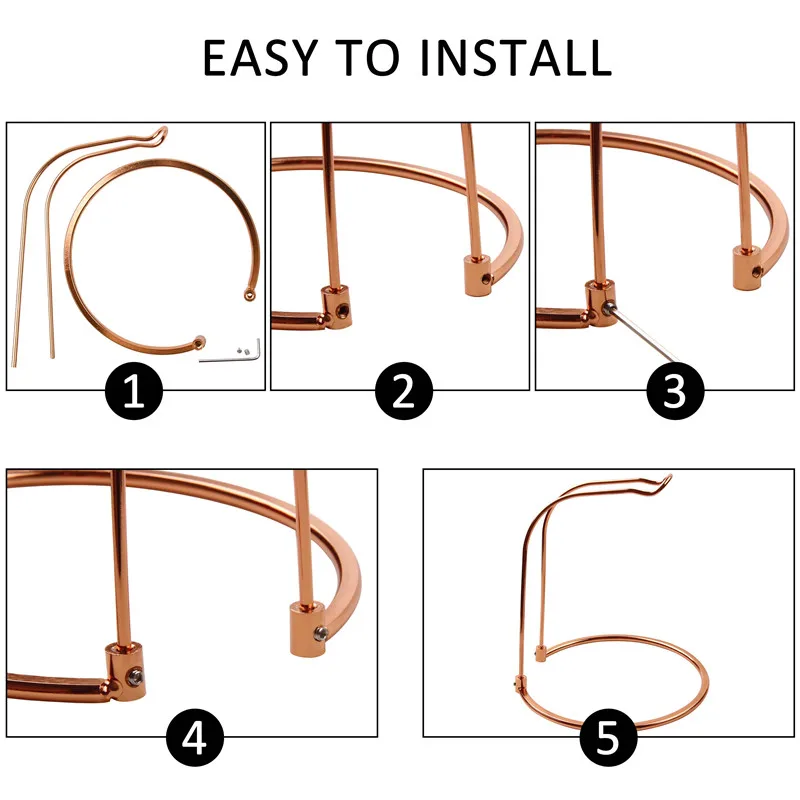 EASY TO INSTALL

1

2

3

4

5