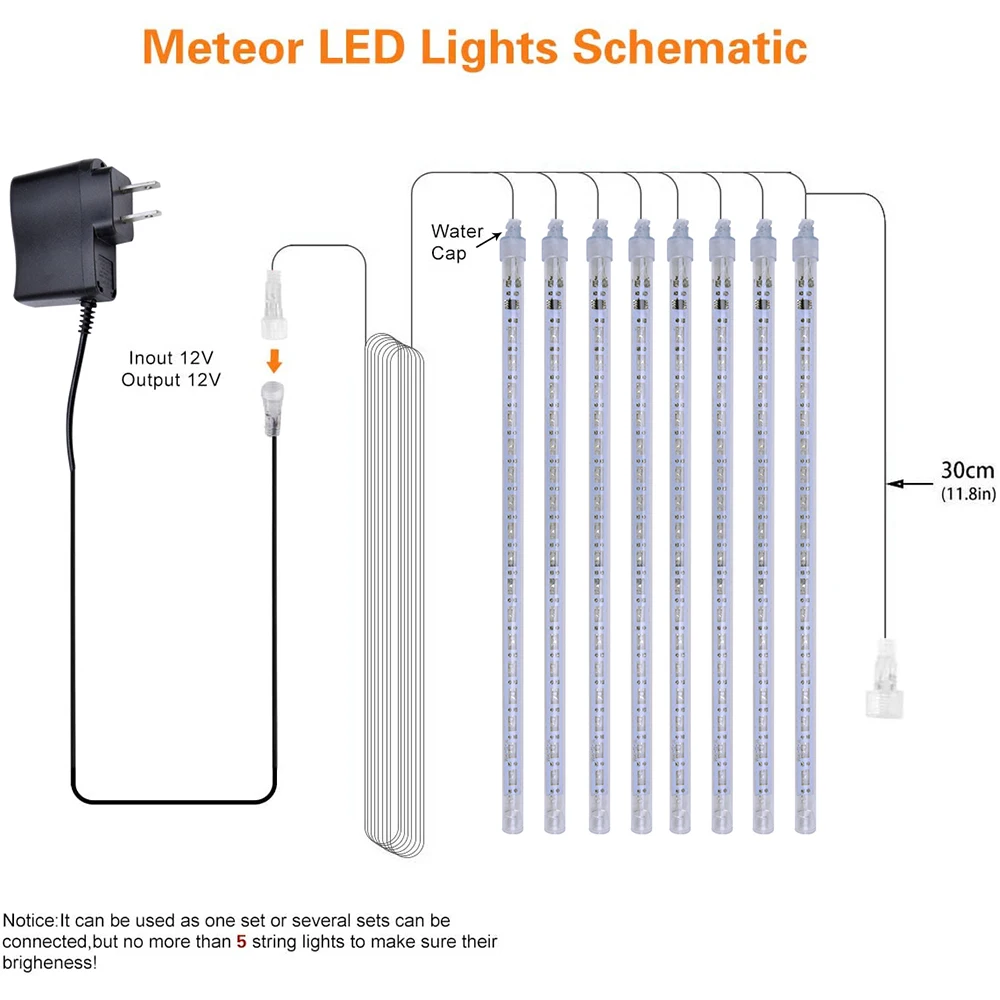 Meteor LED Lights Schematic

Water Cap

Inout 12V
Output 12V

30cm
(11.8in)

Notice:It can be used as one set or several sets can be connected,but no more than 5 string lights to make sure their brigheness!