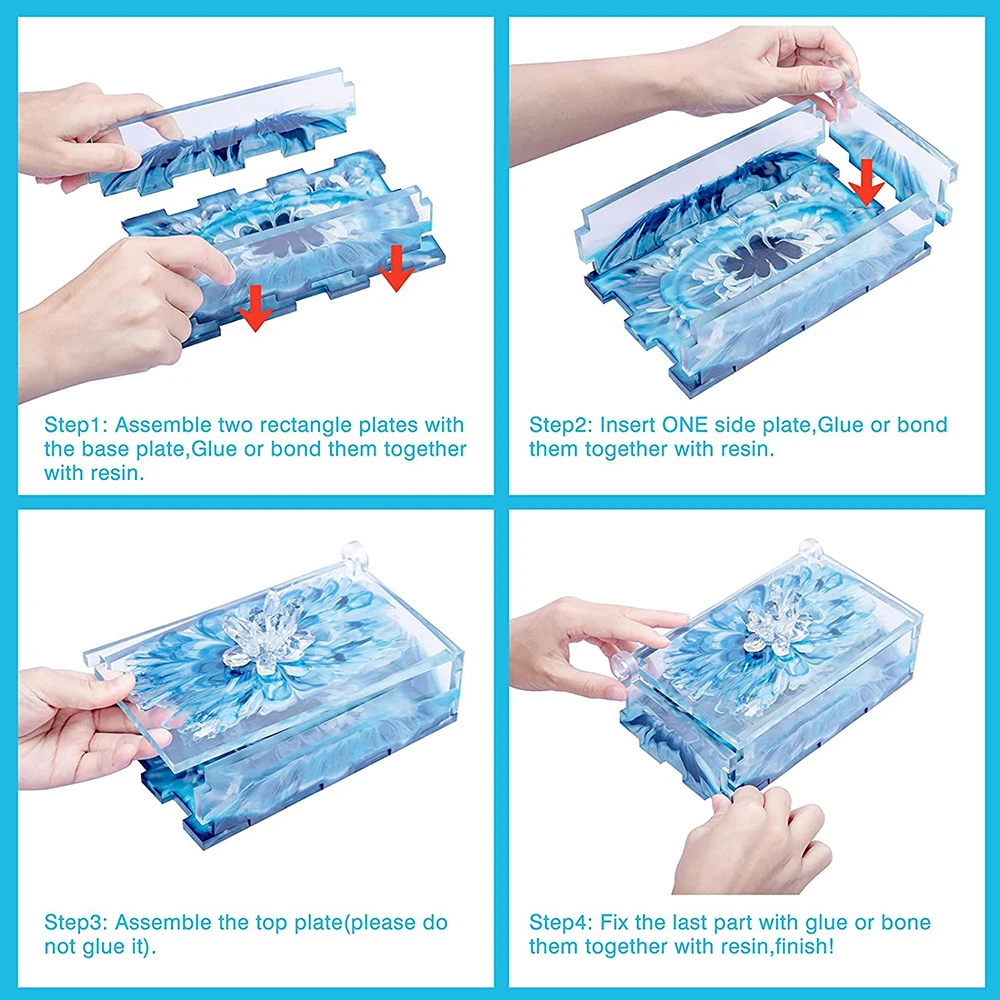 Step1: Assemble two rectangle plates with the base plate,Glue or bond them together with resin.

Step2: Insert ONE side plate,Glue or bond them together with resin.

Step3: Assemble the top plate(please do not glue it).

Step4: Fix the last part with glue or bone them together with resin,finish!