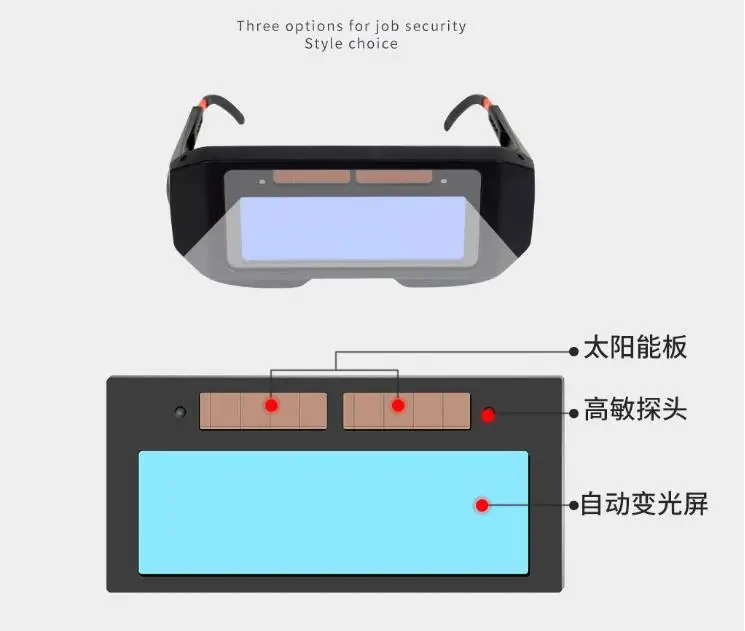 Three options for job security
Style choice

太阳能板

高敏探头

自动变光屏