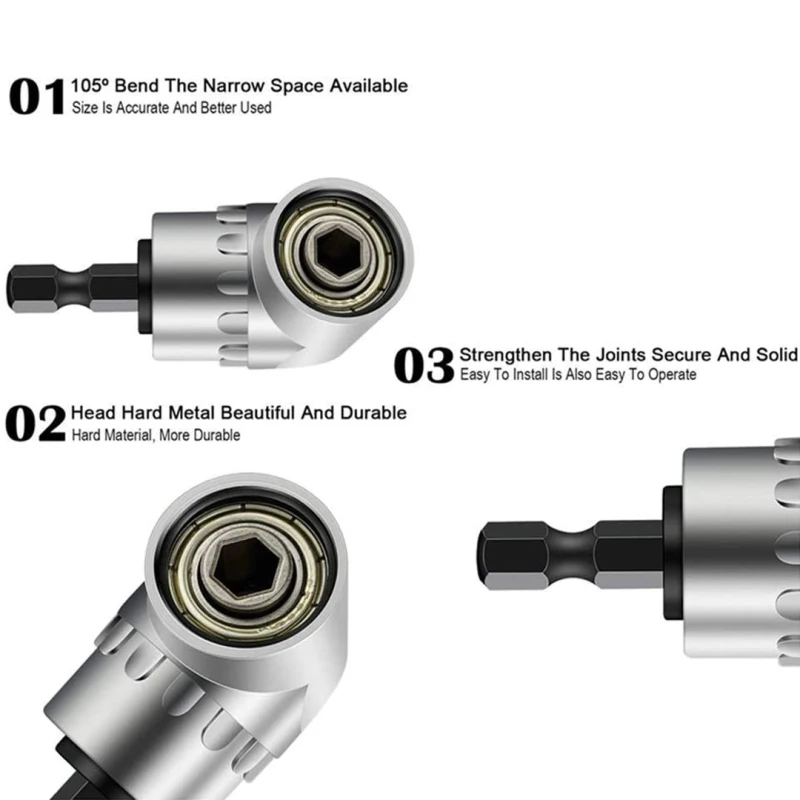 01 105º Bend The Narrow Space Available
Size Is Accurate And Better Used

03 Strengthen The Joints Secure And Solid
Easy To Install Is Also Easy To Operate

02 Head Hard Metal Beautiful And Durable
Hard Material, More Durable