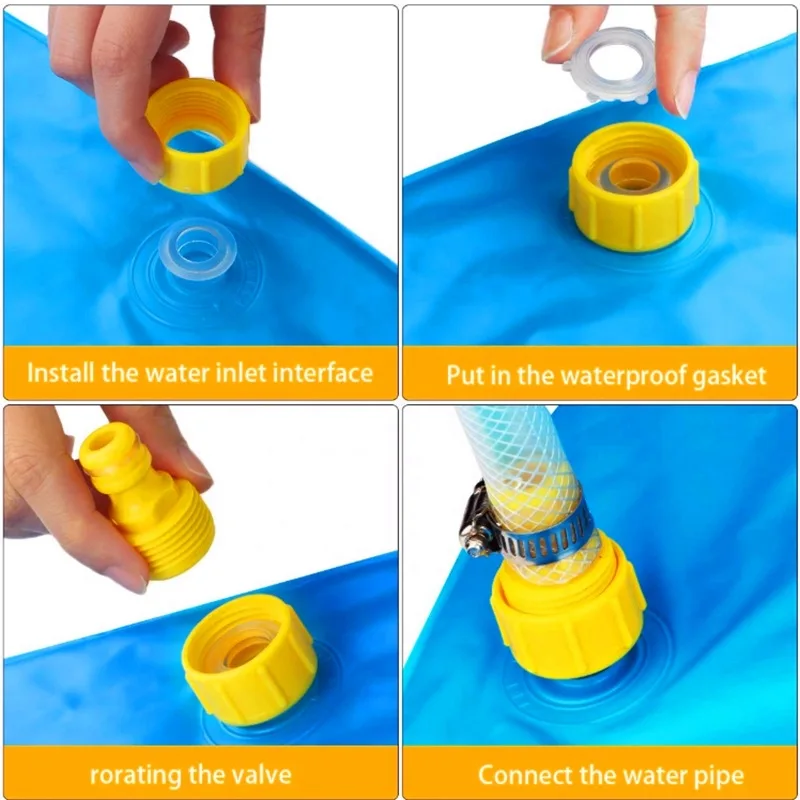 Install the water inlet interface

Put in the waterproof gasket

rorating the valve

Connect the water pipe