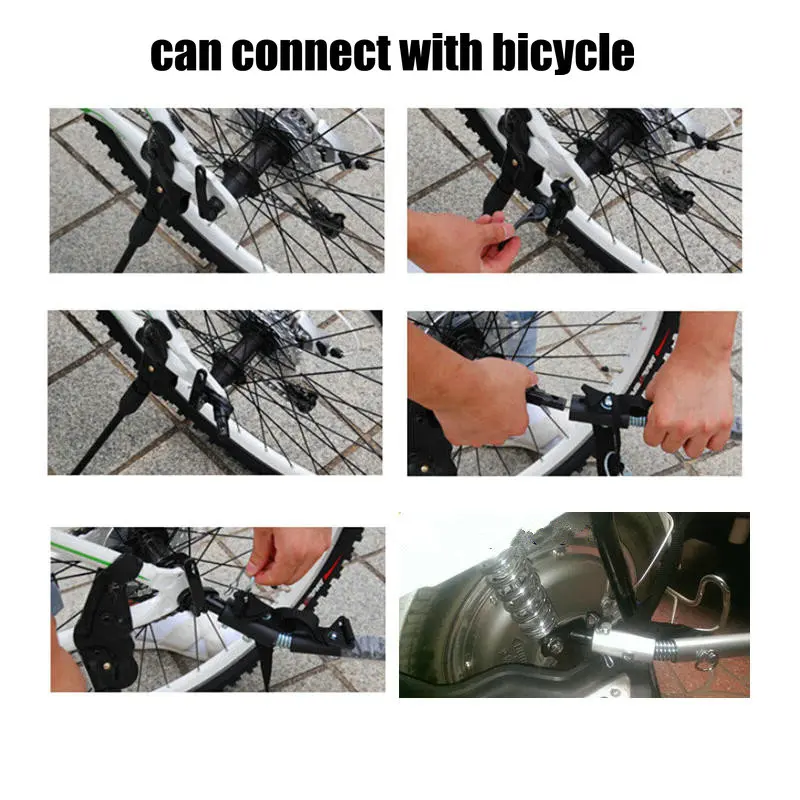 can connect with bicycle