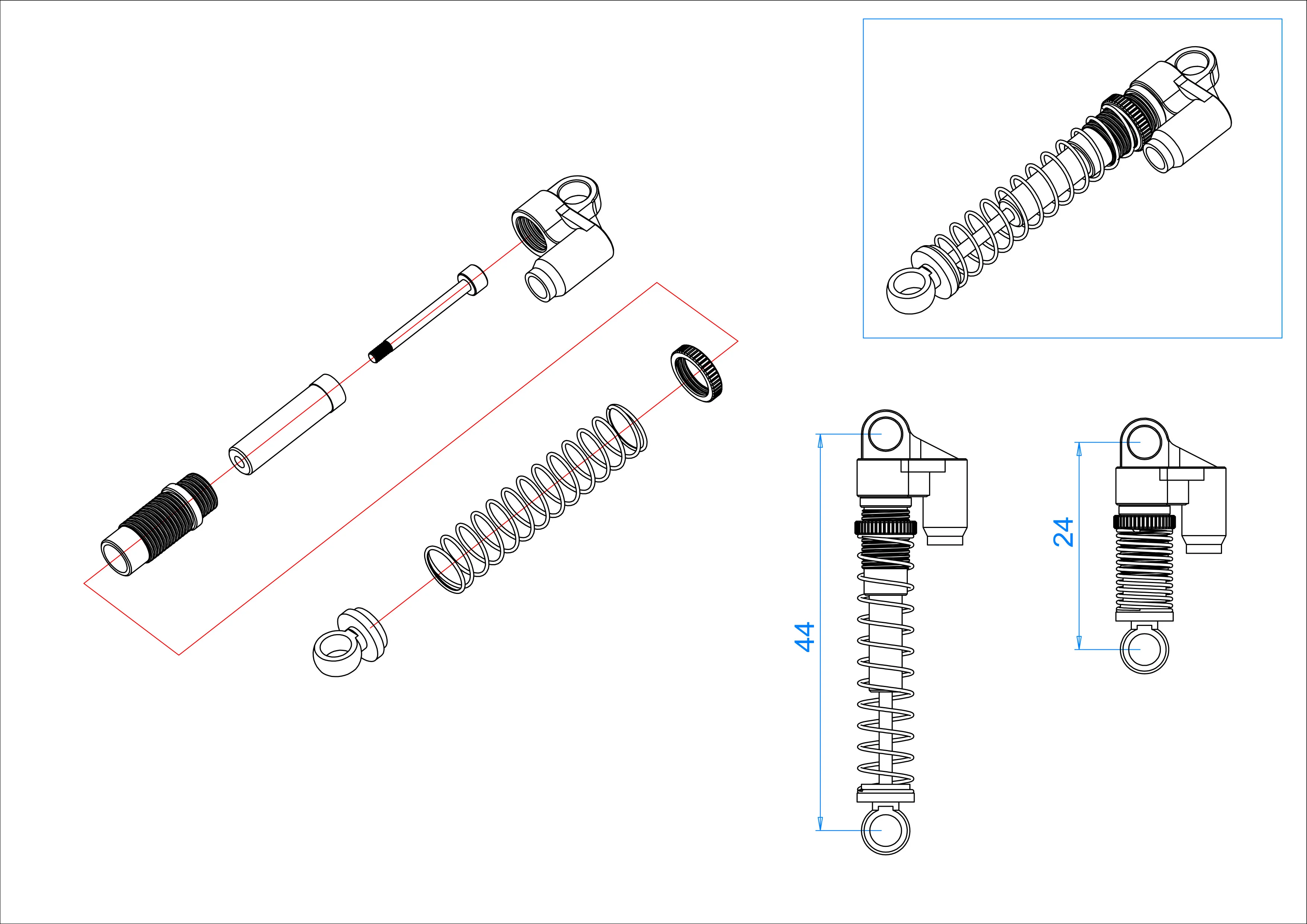 44

24