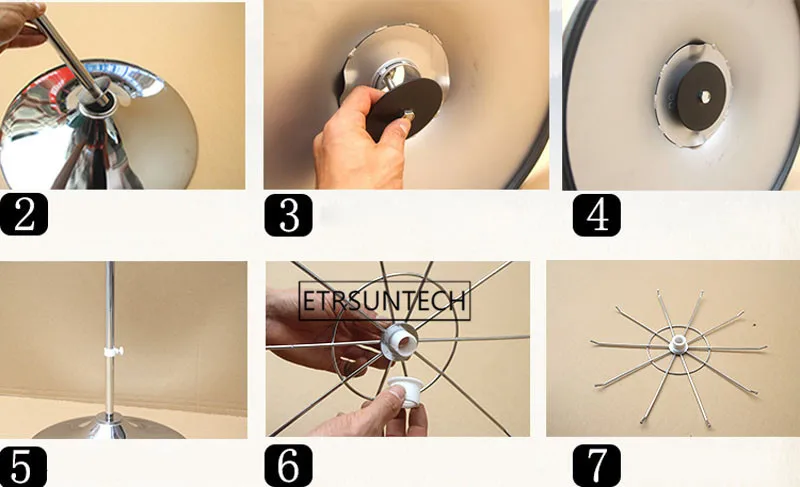 2

3

4

5

ETRSUNTECH

6

7