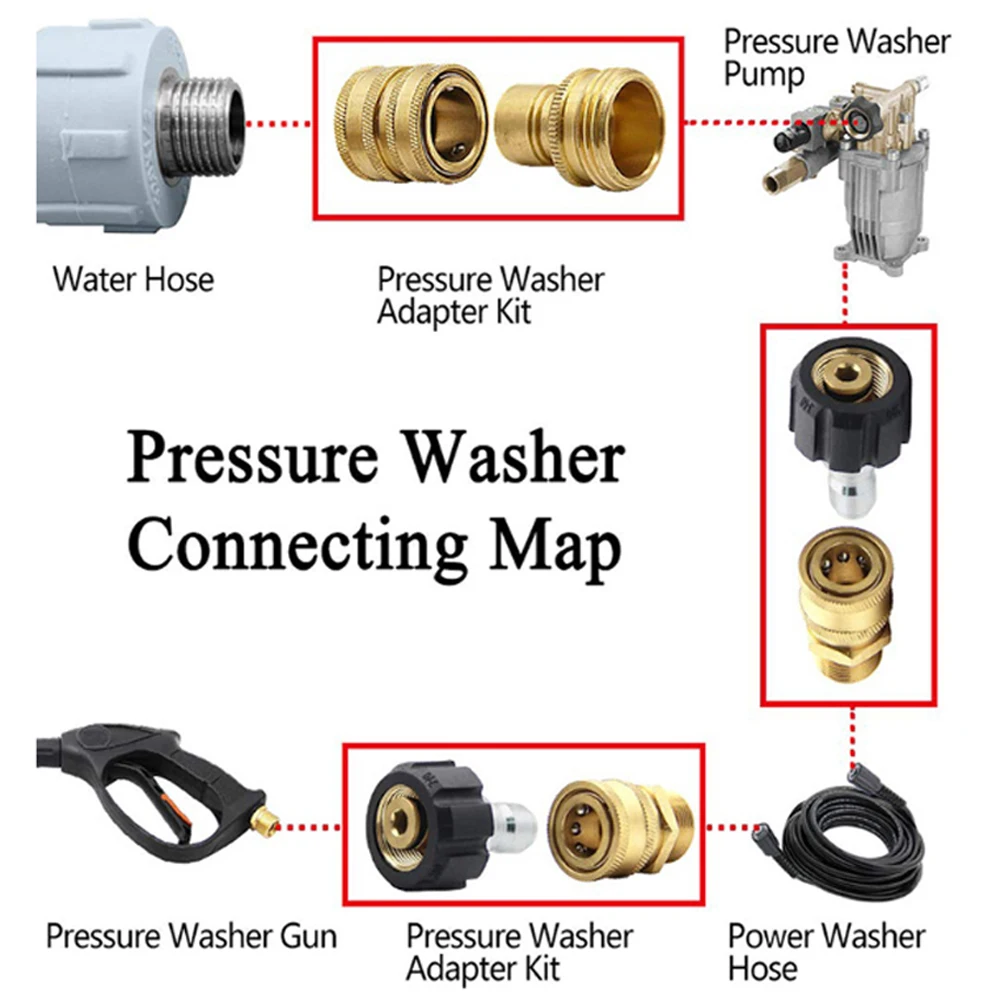 Pressure Washer Pump

Water Hose

Pressure Washer Adapter Kit

Pressure Washer Connecting Map

Pressure Washer Gun

Pressure Washer Adapter Kit

Power Washer Hose