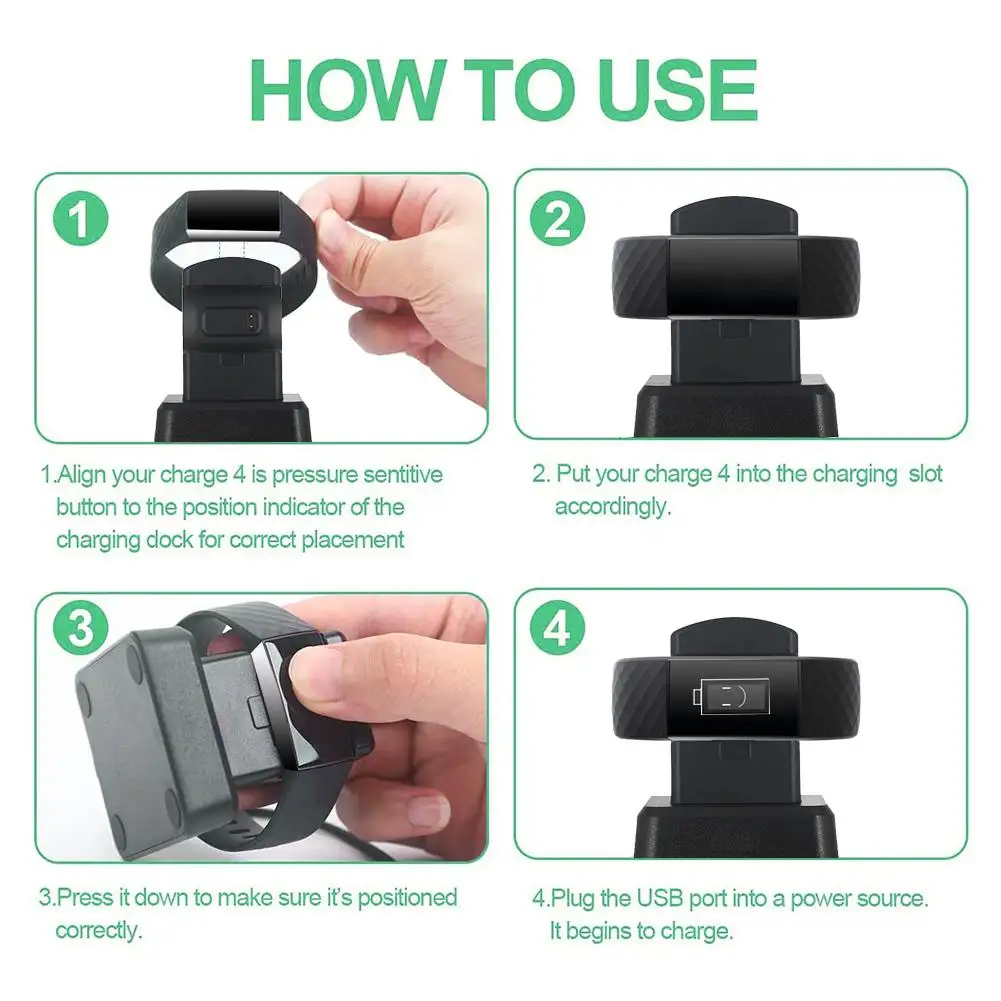 HOW TO USE

1

2

1.Align your charge 4 is pressure sentitive button to the position indicator of the charging dock for correct placement

2. Put your charge 4 into the charging slot accordingly.

3

4

3.Press it down to make sure it's positioned correctly.

4.Plug the USB port into a power source. It begins to charge.