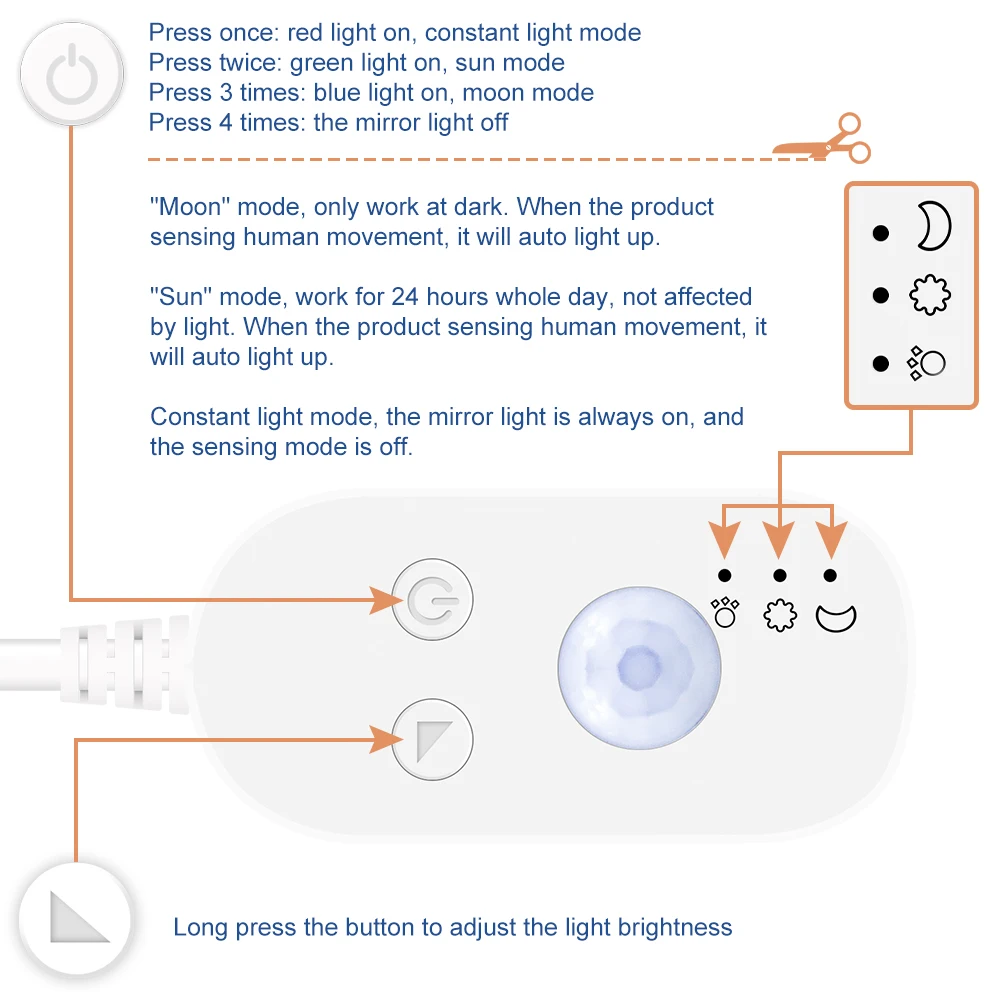 Press once: red light on, constant light mode
Press twice: green light on, sun mode
Press 3 times: blue light on, moon mode
Press 4 times: the mirror light off

"Moon" mode, only work at dark. When the product sensing human movement, it will auto light up.

"Sun" mode, work for 24 hours whole day, not affected by light. When the product sensing human movement, it will auto light up.

Constant light mode, the mirror light is always on, and the sensing mode is off.

Long press the button to adjust the light brightness