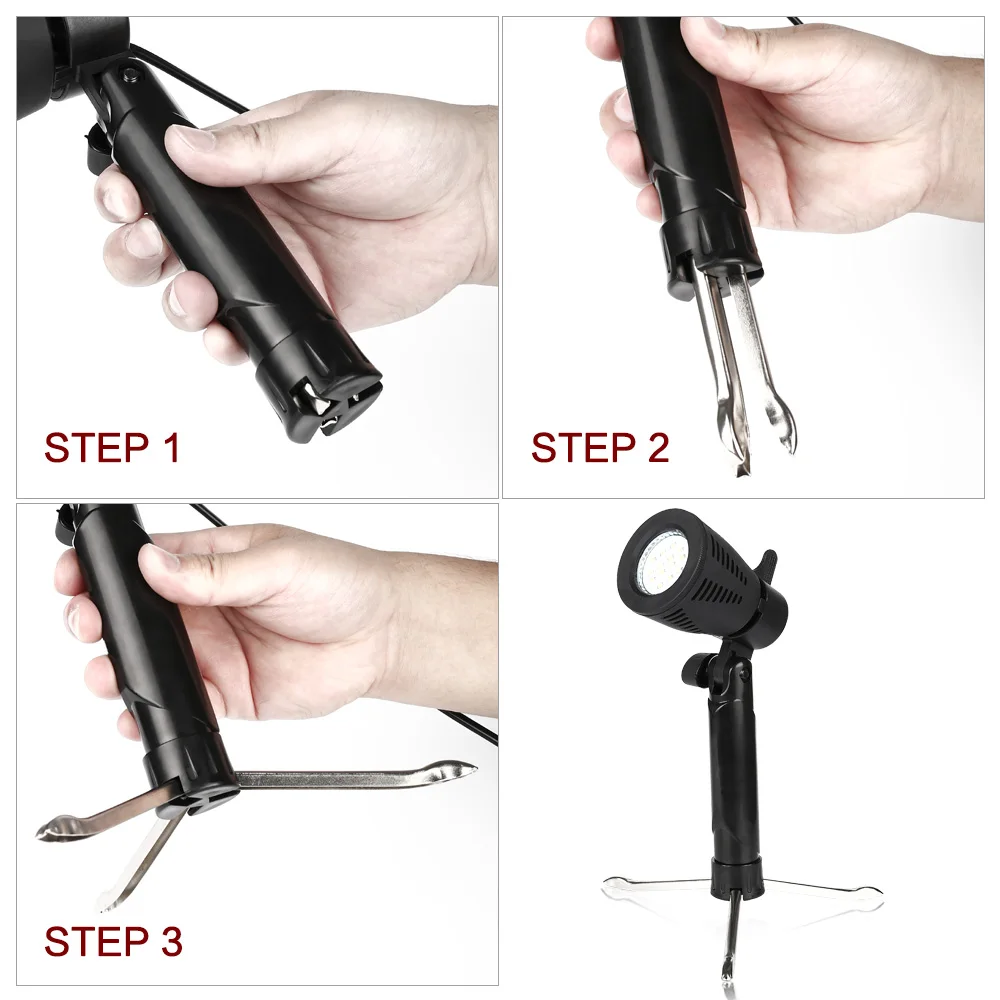 STEP 1

STEP 2

STEP 3