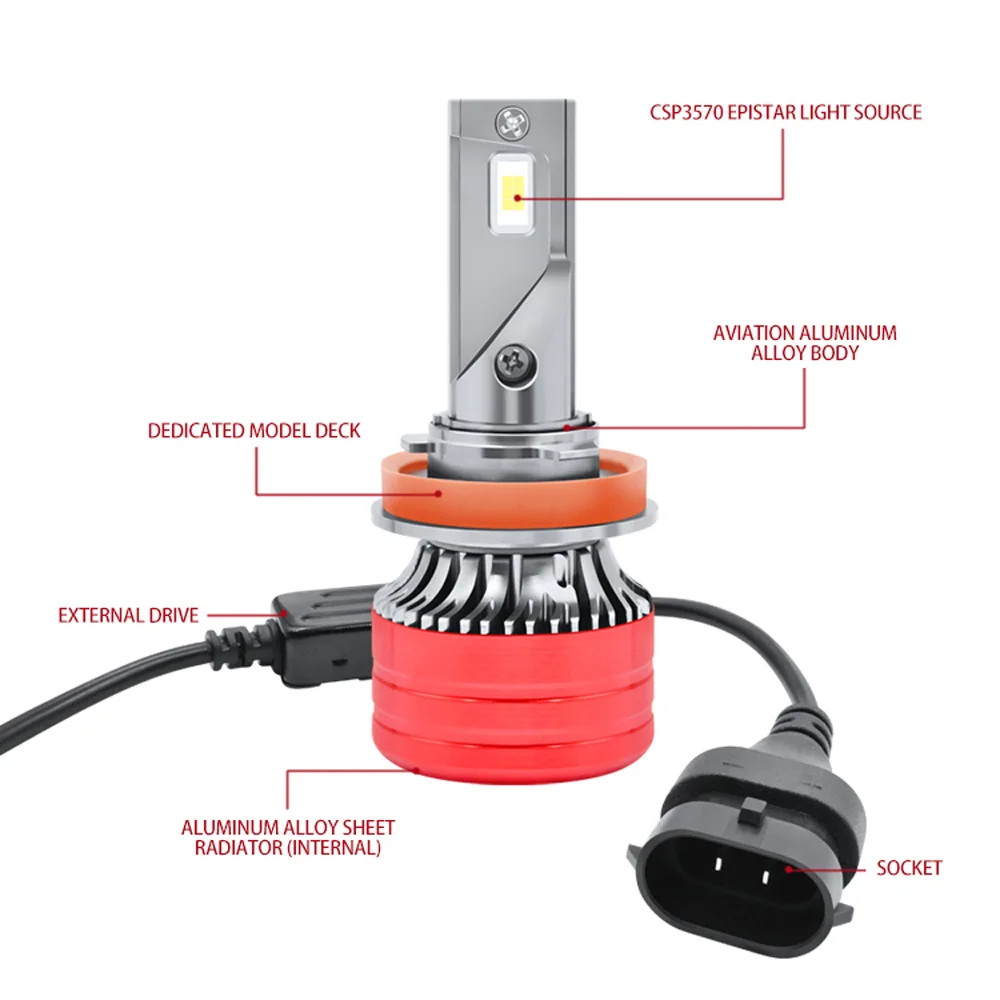 CSP3570 EPISTAR LIGHT SOURCE

AVIATION ALUMINUM ALLOY BODY

DEDICATED MODEL DECK

EXTERNAL DRIVE

ALUMINUM ALLOY SHEET RADIATOR (INTERNAL)

SOCKET