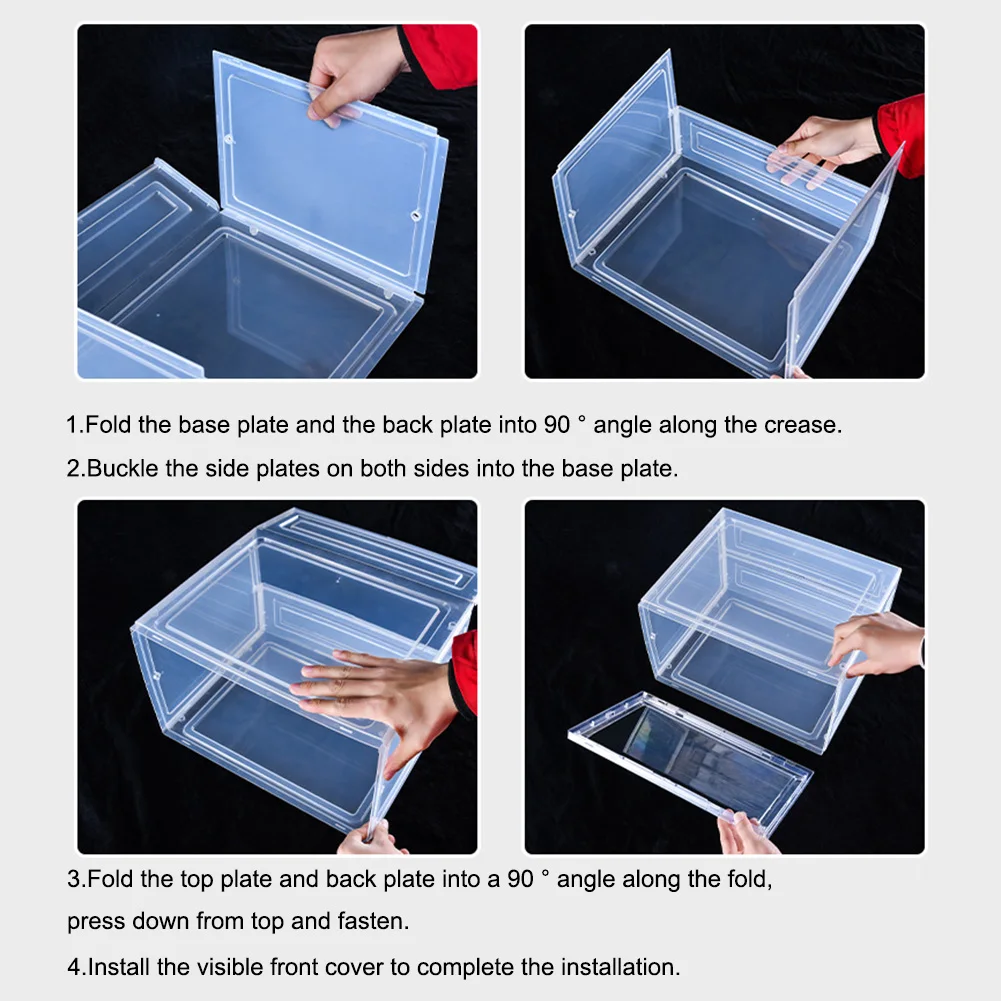 1.Fold the base plate and the back plate into 90 ° angle along the crease.

2.Buckle the side plates on both sides into the base plate.

3.Fold the top plate and back plate into a 90 ° angle along the fold, press down from top and fasten.

4.Install the visible front cover to complete the installation.