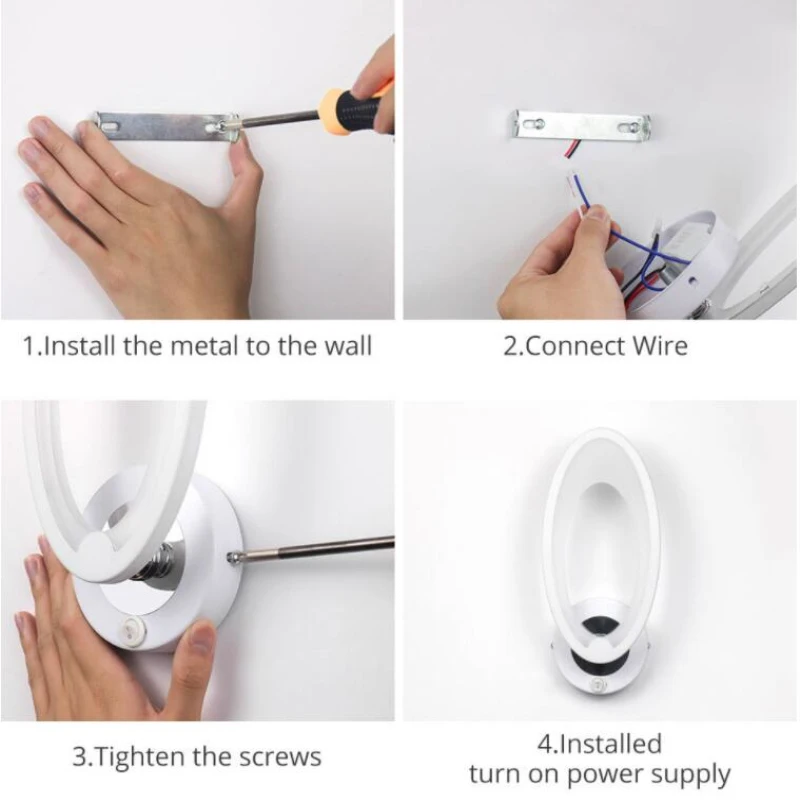 1.Install the metal to the wall

2.Connect Wire

3.Tighten the screws

4.Installed
turn on power supply