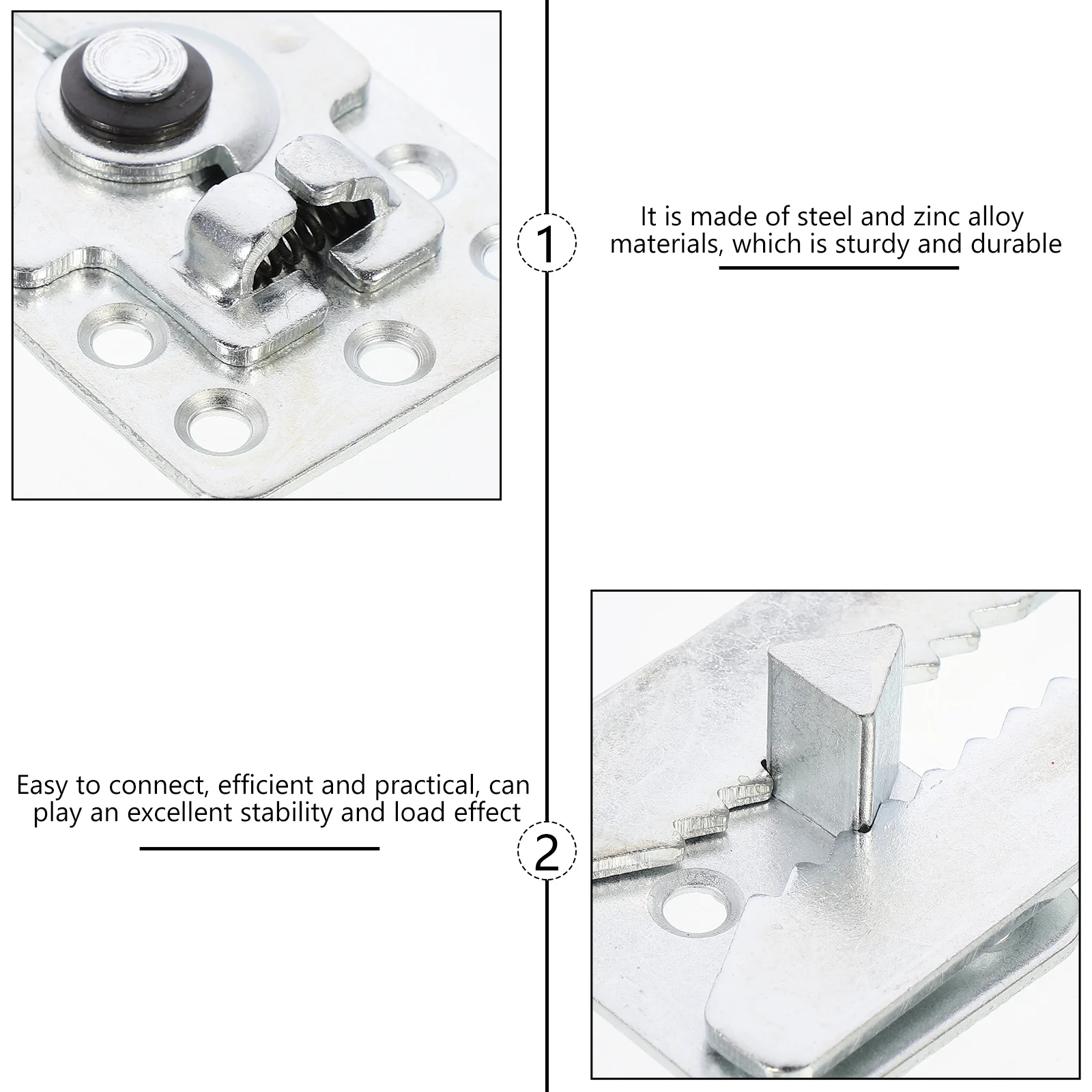 1

It is made of steel and zinc alloy materials, which is sturdy and durable

Easy to connect, efficient and practical, can play an excellent stability and load effect

2