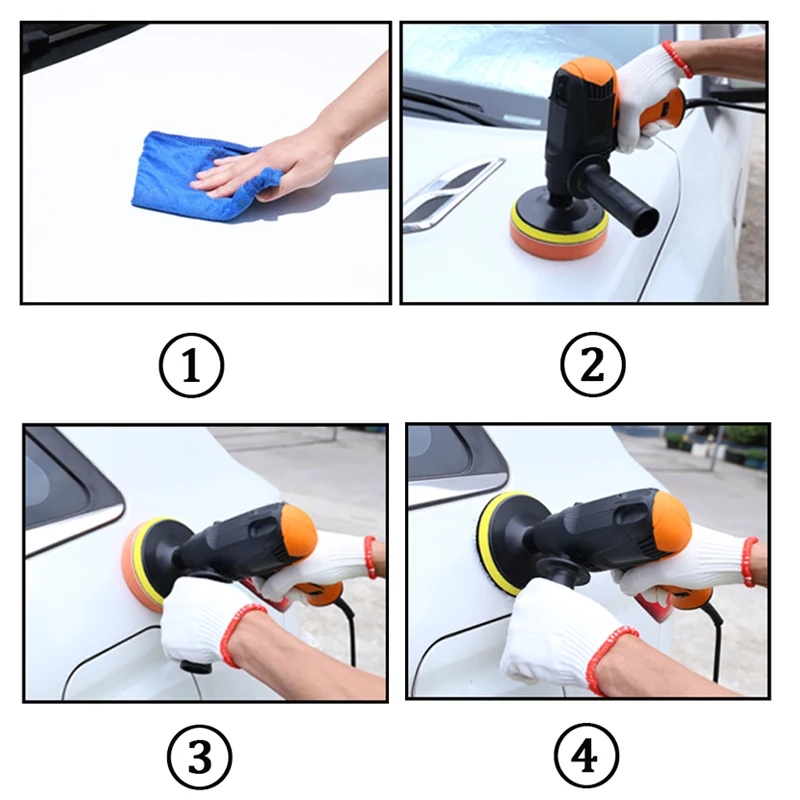 ①

②

③

④