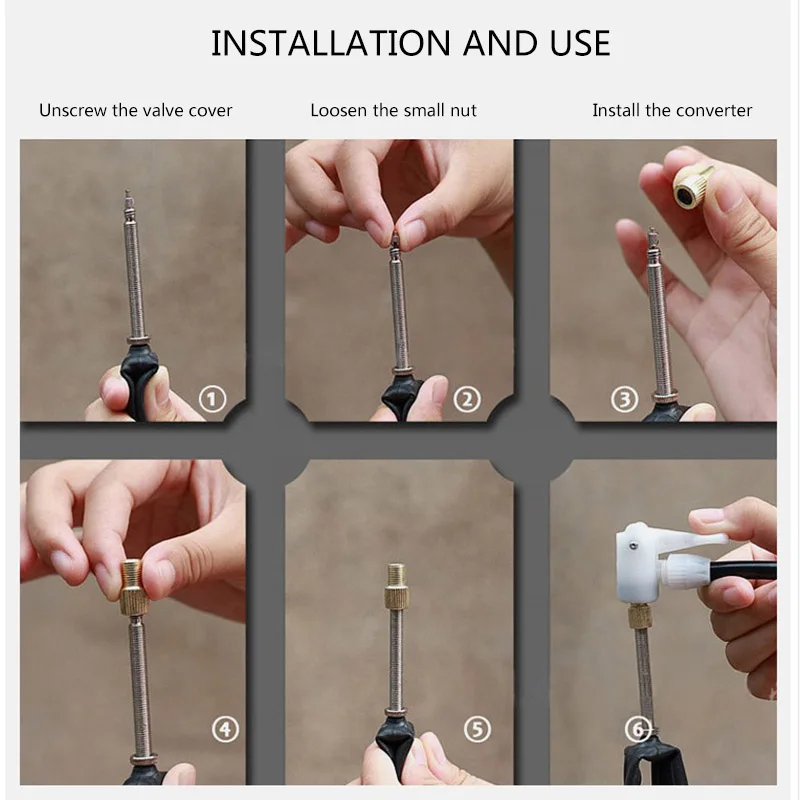 INSTALLATION AND USE

Unscrew the valve cover

Loosen the small nut

Install the converter

①

②

③

④

⑤

⑥