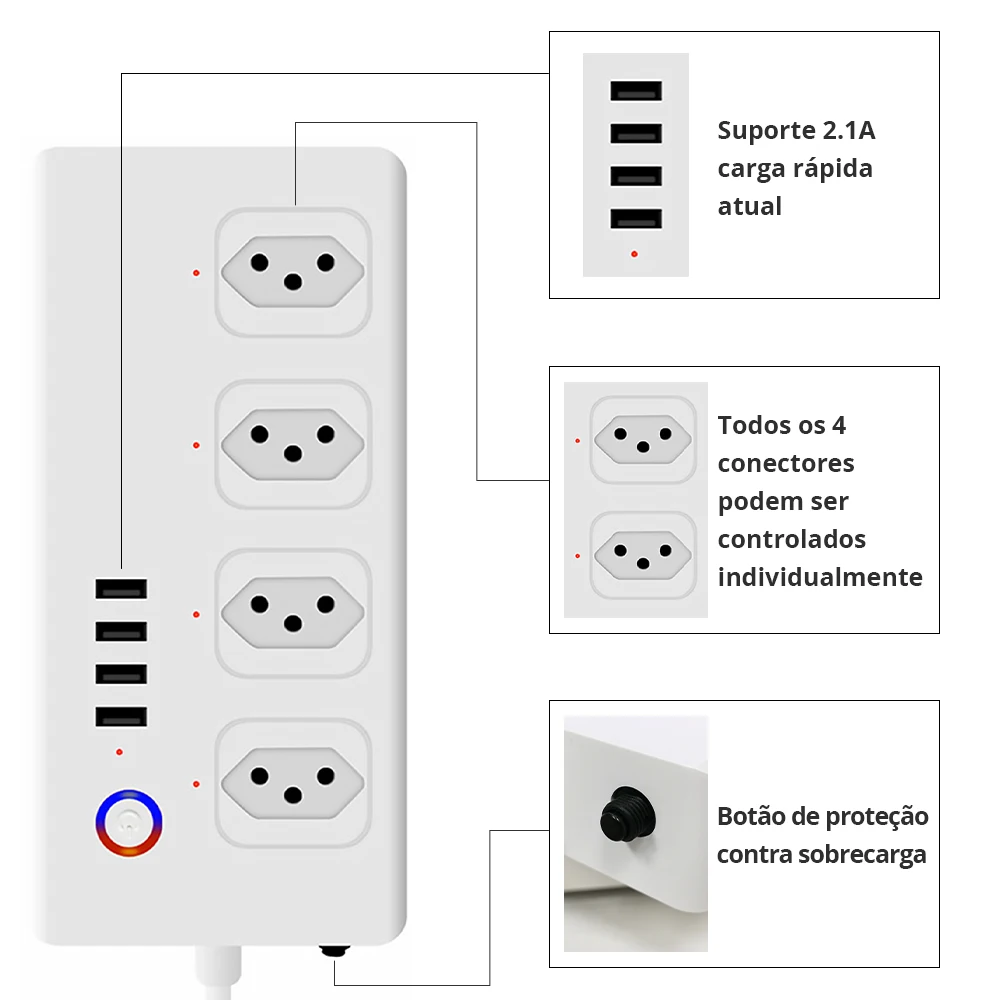 Suporte 2.1A carga rápida atual

Todos os 4 conectores podem ser controlados individualmente

Botão de proteção contra sobrecarga