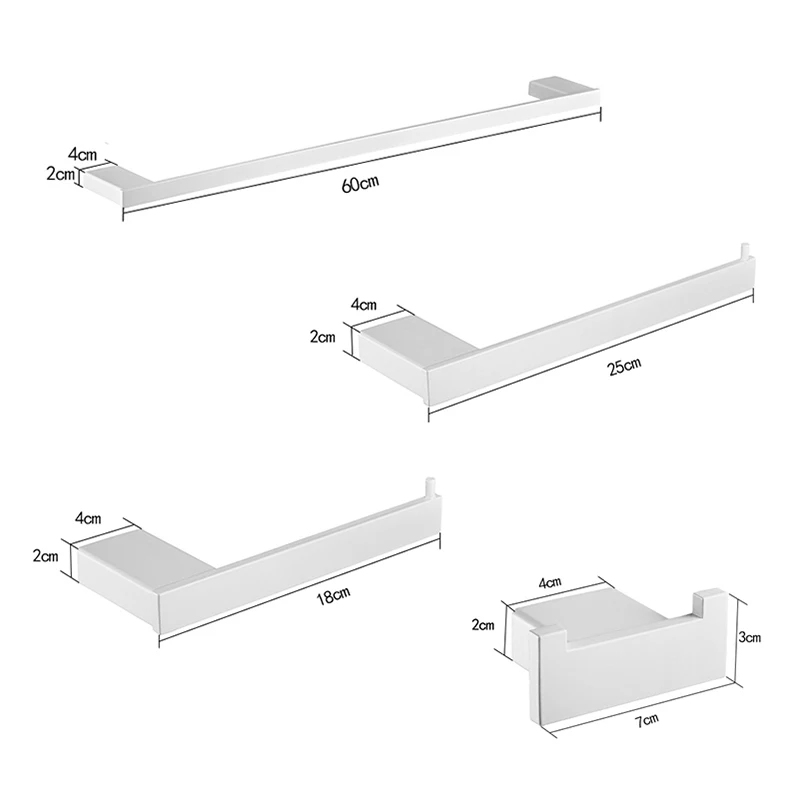 4cm
2cm
60cm

4cm
2cm
25cm

4cm
2cm
18cm

4cm
2cm
3cm
7cm