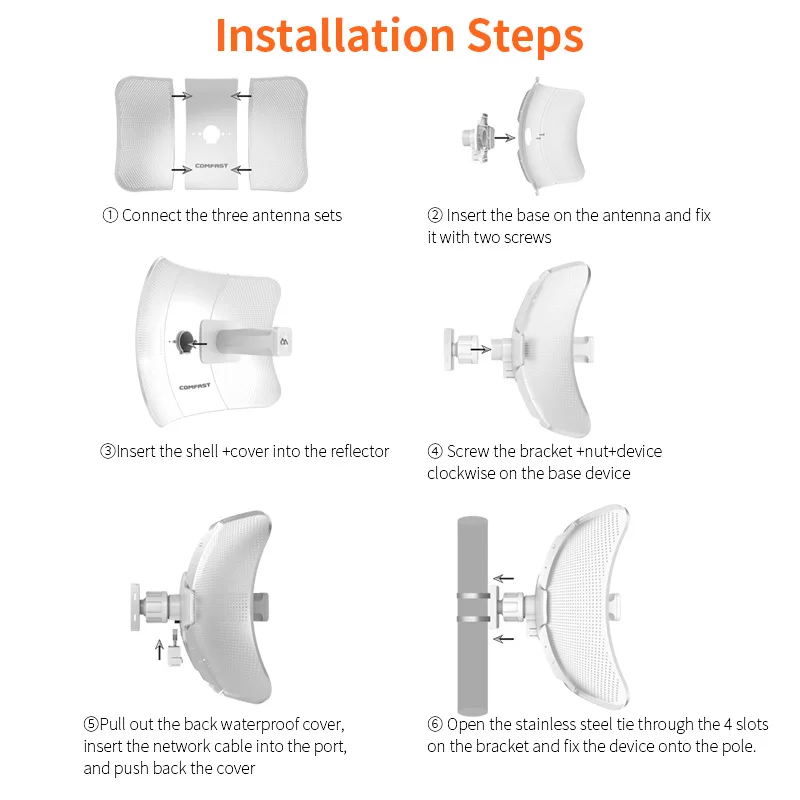 Installation Steps

COMFAST

① Connect the three antenna sets

② Insert the base on the antenna and fix it with two screws

COMFAST

③Insert the shell +cover into the reflector

④ Screw the bracket +nut+device clockwise on the base device

⑤Pull out the back waterproof cover, insert the network cable into the port, and push back the cover

⑥ Open the stainless steel tie through the 4 slots on the bracket and fix the device onto the pole.