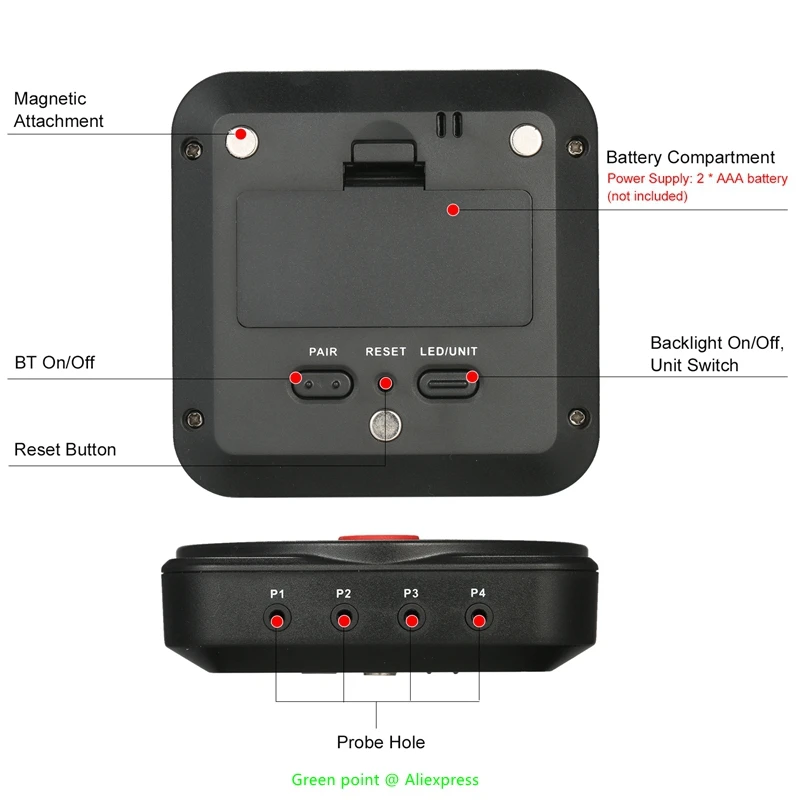 Magnetic Attachment

Battery Compartment
Power Supply: 2 * AAA battery (not included)

PAIR RESET LED/UNIT

BT On/Off

Backlight On/Off, Unit Switch

Reset Button

P1 P2 P3 P4

Probe Hole

Green point @ Aliexpress