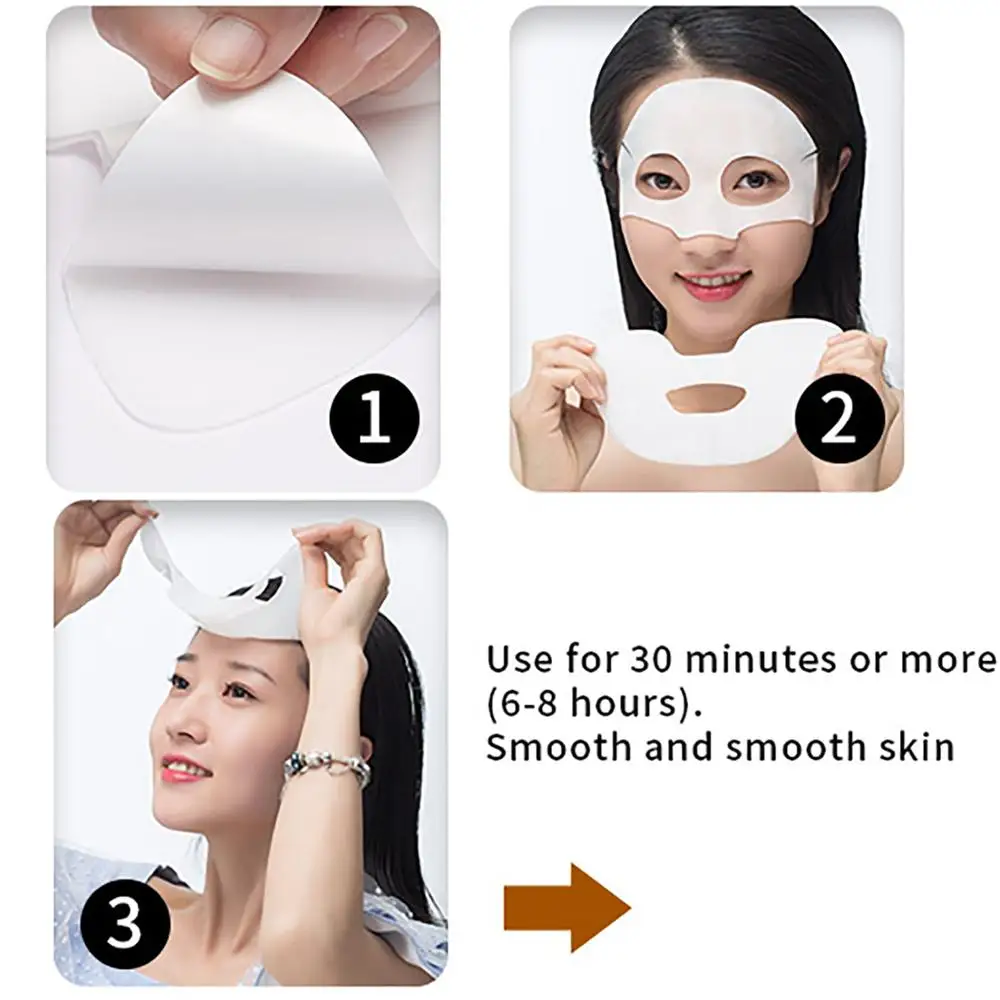 1

2

3

Use for 30 minutes or more (6-8 hours).
Smooth and smooth skin