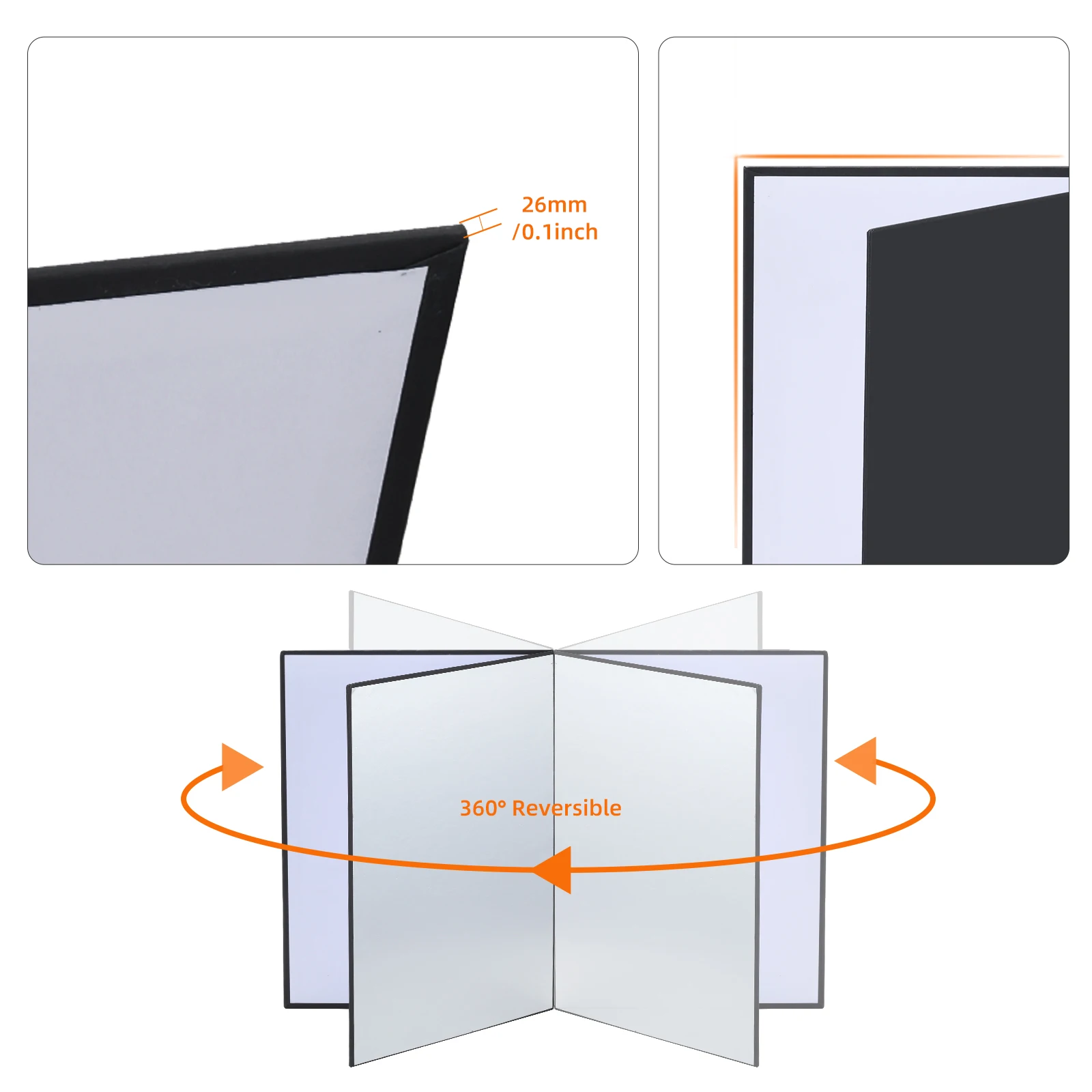 26mm
/0.1inch

360° Reversible