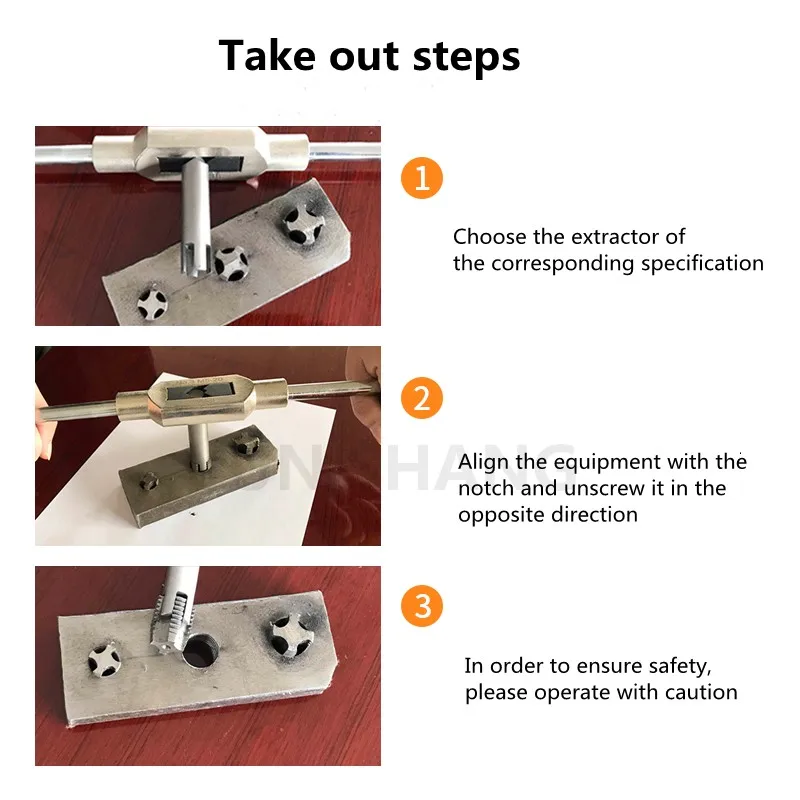 Take out steps

1

Choose the extractor of the corresponding specification

2

Align the equipment with the notch and unscrew it in the opposite direction

3

In order to ensure safety, please operate with caution