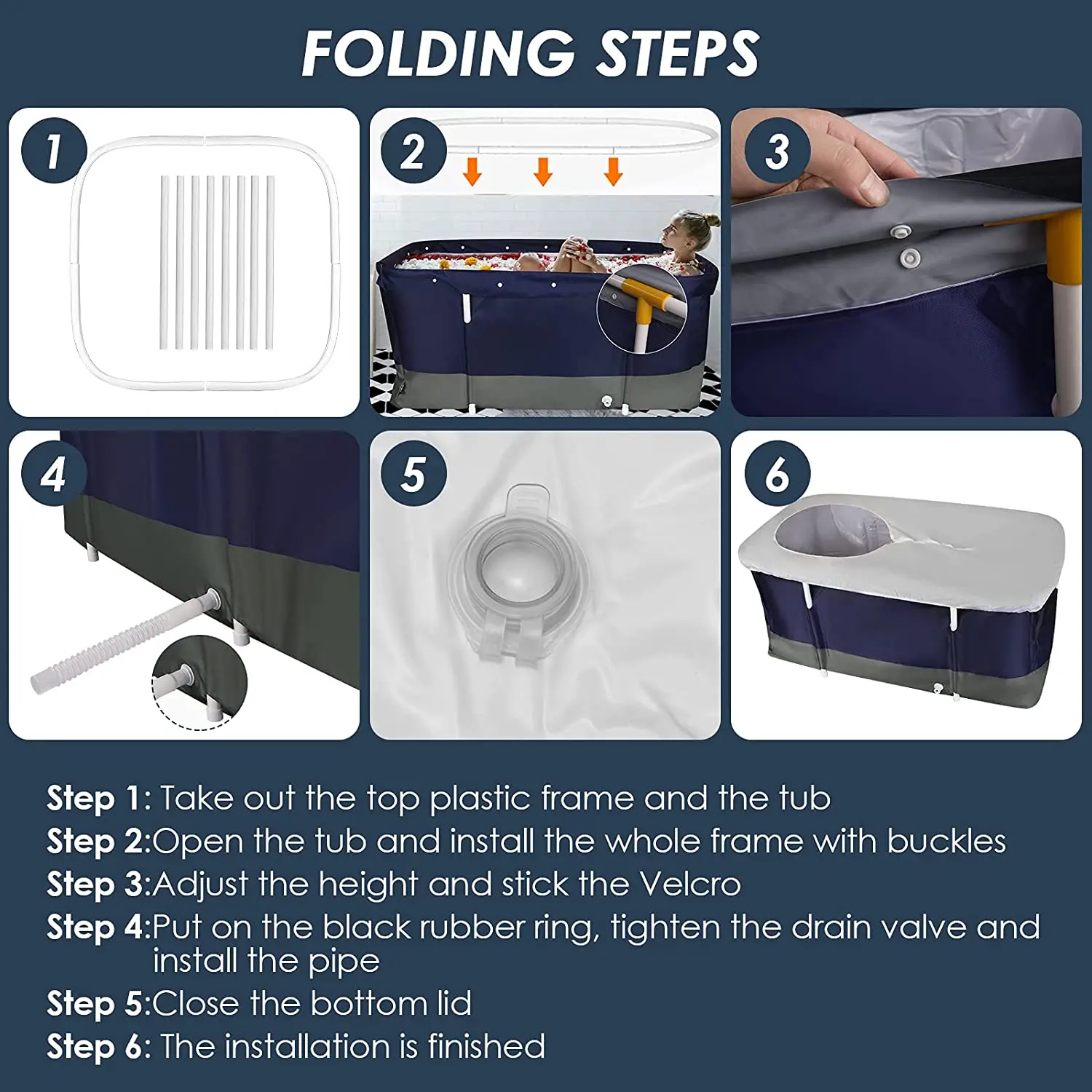 FOLDING STEPS

1

2

3

4

5

6

Step 1: Take out the top plastic frame and the tub
Step 2:Open the tub and install the whole frame with buckles
Step 3:Adjust the height and stick the Velcro
Step 4:Put on the black rubber ring, tighten the drain valve and install the pipe
Step 5:Close the bottom lid
Step 6: The installation is finished