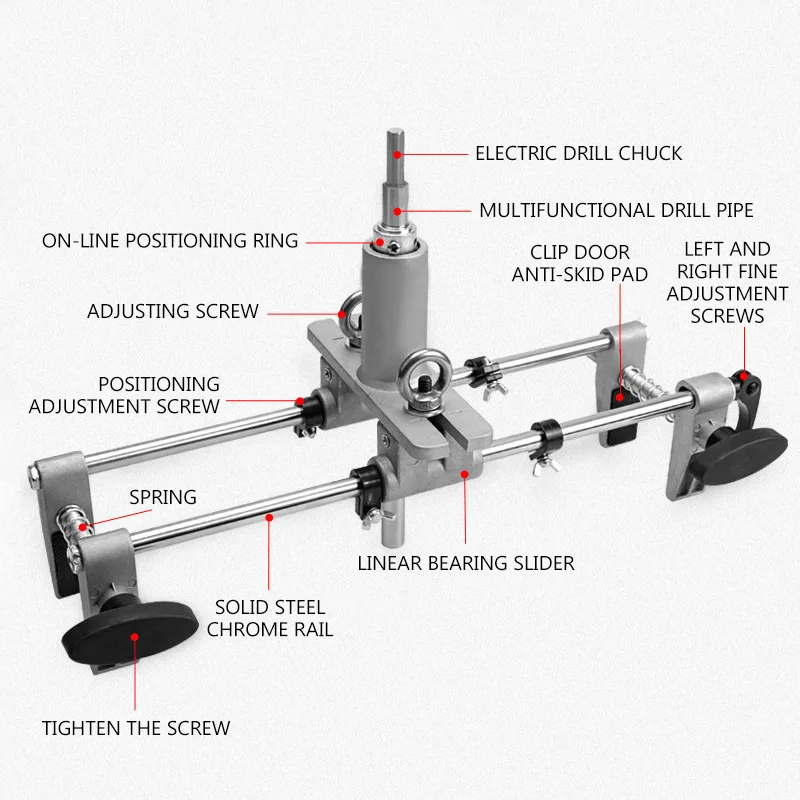 ELECTRIC DRILL CHUCK

MULTIFUNCTIONAL DRILL PIPE

ON-LINE POSITIONING RING

CLIP DOOR ANTI-SKID PAD

LEFT AND RIGHT FINE ADJUSTMENT SCREWS

ADJUSTING SCREW

POSITIONING ADJUSTMENT SCREW

SPRING

LINEAR BEARING SLIDER

SOLID STEEL CHROME RAIL

TIGHTEN THE SCREW