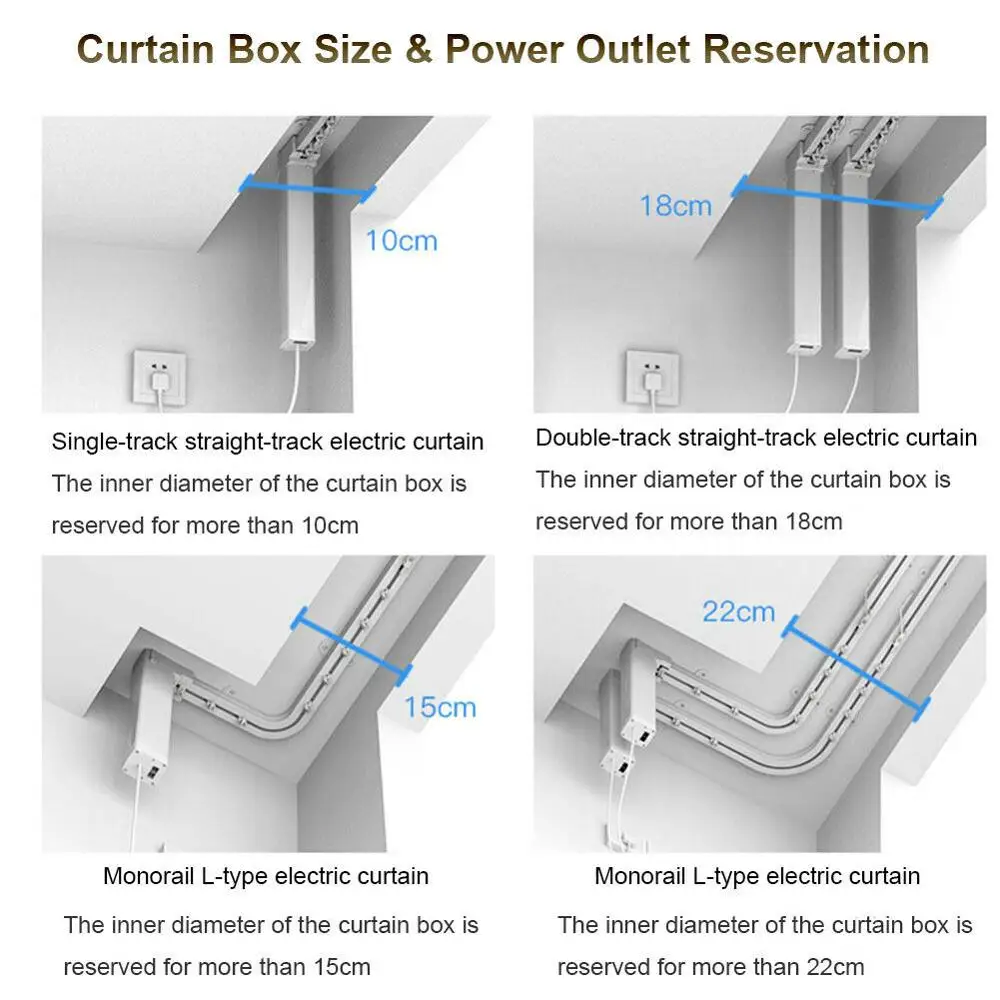 Curtain Box Size & Power Outlet Reservation

10cm

Single-track straight-track electric curtain
The inner diameter of the curtain box is reserved for more than 10cm

18cm

Double-track straight-track electric curtain
The inner diameter of the curtain box is reserved for more than 18cm

15cm

Monorail L-type electric curtain
The inner diameter of the curtain box is reserved for more than 15cm

22cm

Monorail L-type electric curtain
The inner diameter of the curtain box is reserved for more than 22cm