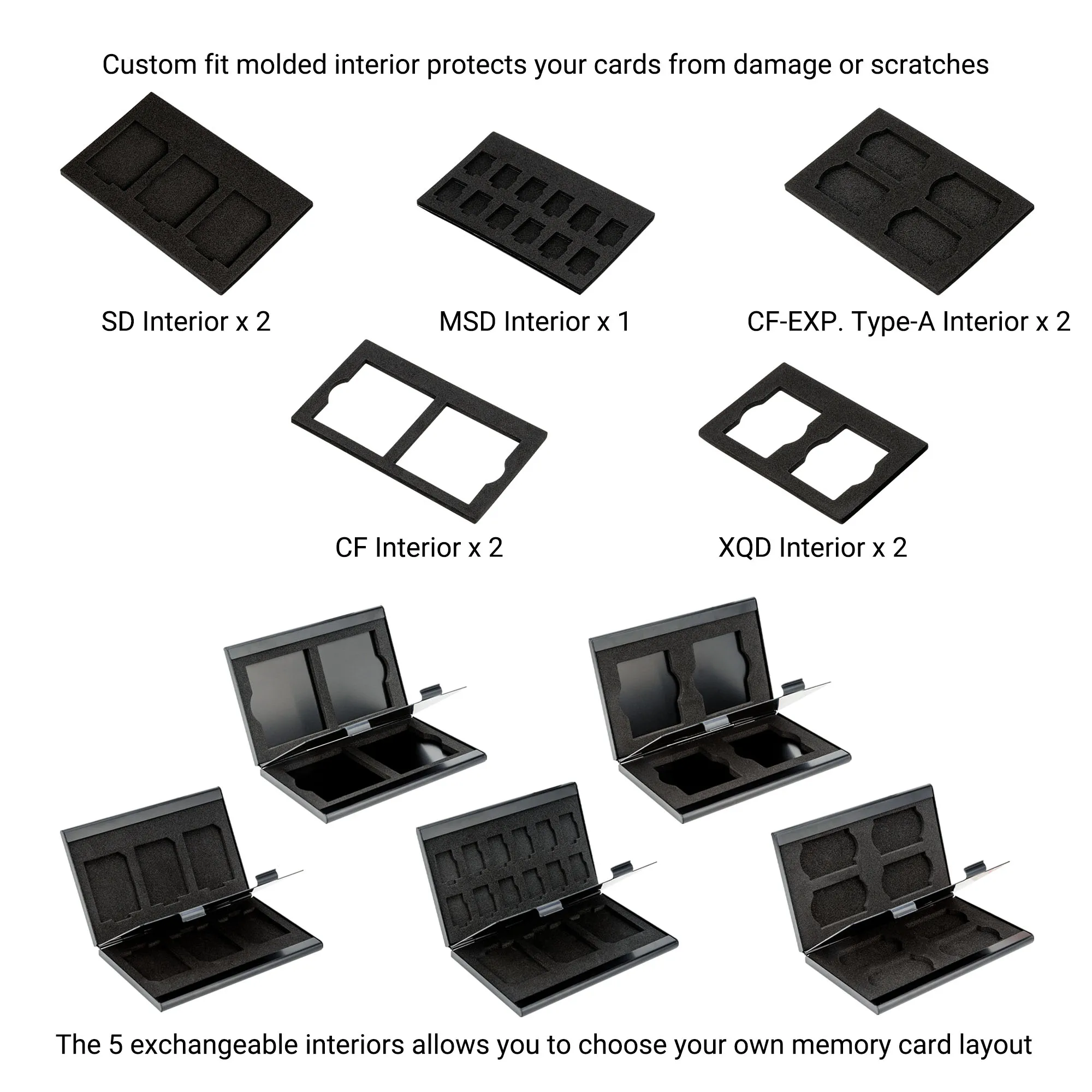 Custom fit molded interior protects your cards from damage or scratches

SD Interior x 2

MSD Interior x 1

CF-EXP. Type-A Interior x 2

CF Interior x 2

XQD Interior x 2

The 5 exchangeable interiors allows you to choose your own memory card layout