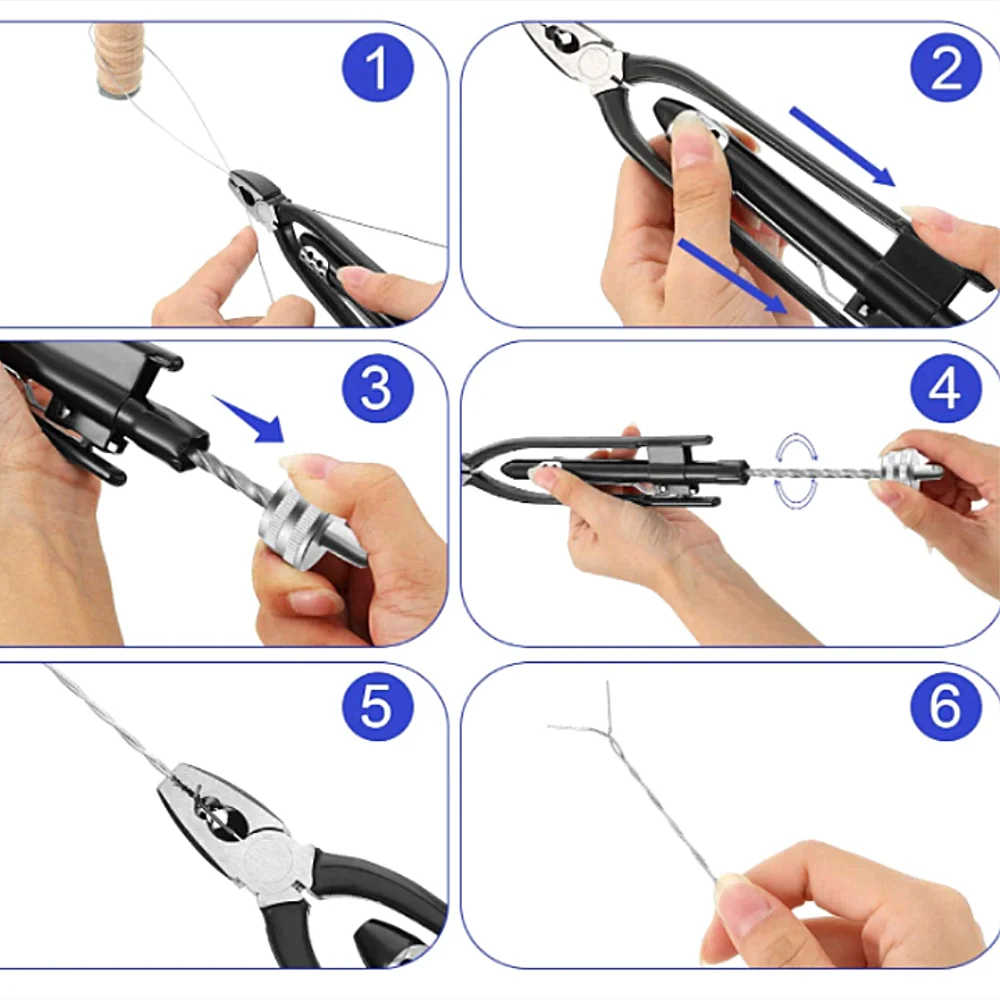 1

2

3

4

5

6