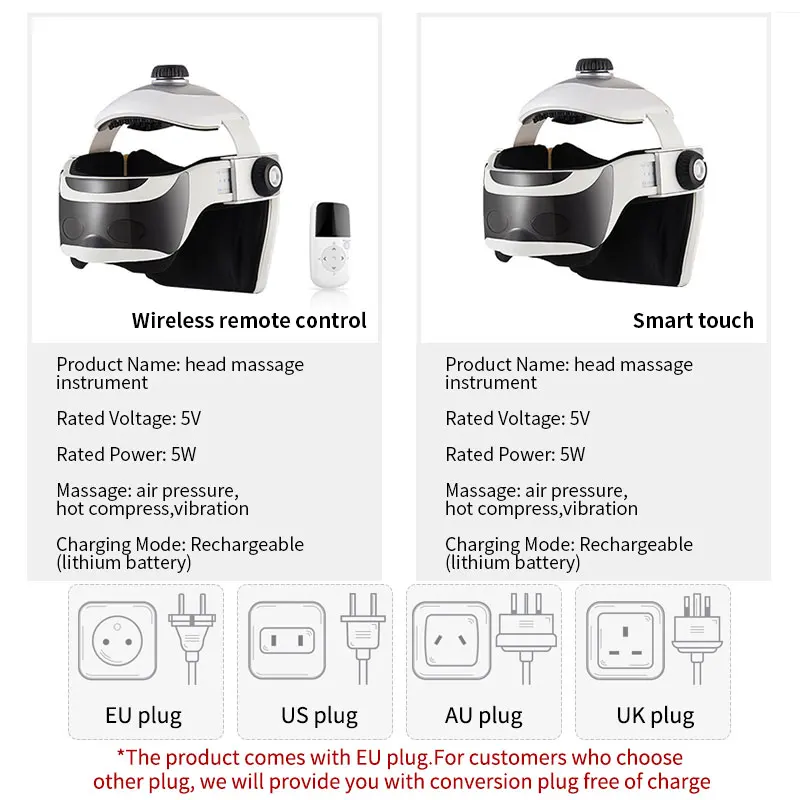 Wireless remote control

Product Name: head massage instrument

Rated Voltage: 5V

Rated Power: 5W

Massage: air pressure, hot compress,vibration

Charging Mode: Rechargeable (lithium battery)

Smart touch

Product Name: head massage instrument

Rated Voltage: 5V

Rated Power: 5W

Massage: air pressure, hot compress,vibration

Charging Mode: Rechargeable (lithium battery)

EU plug

US plug

AU plug

UK plug

*The product comes with EU plug.For customers who choose other plug, we will provide you with conversion plug free of charge