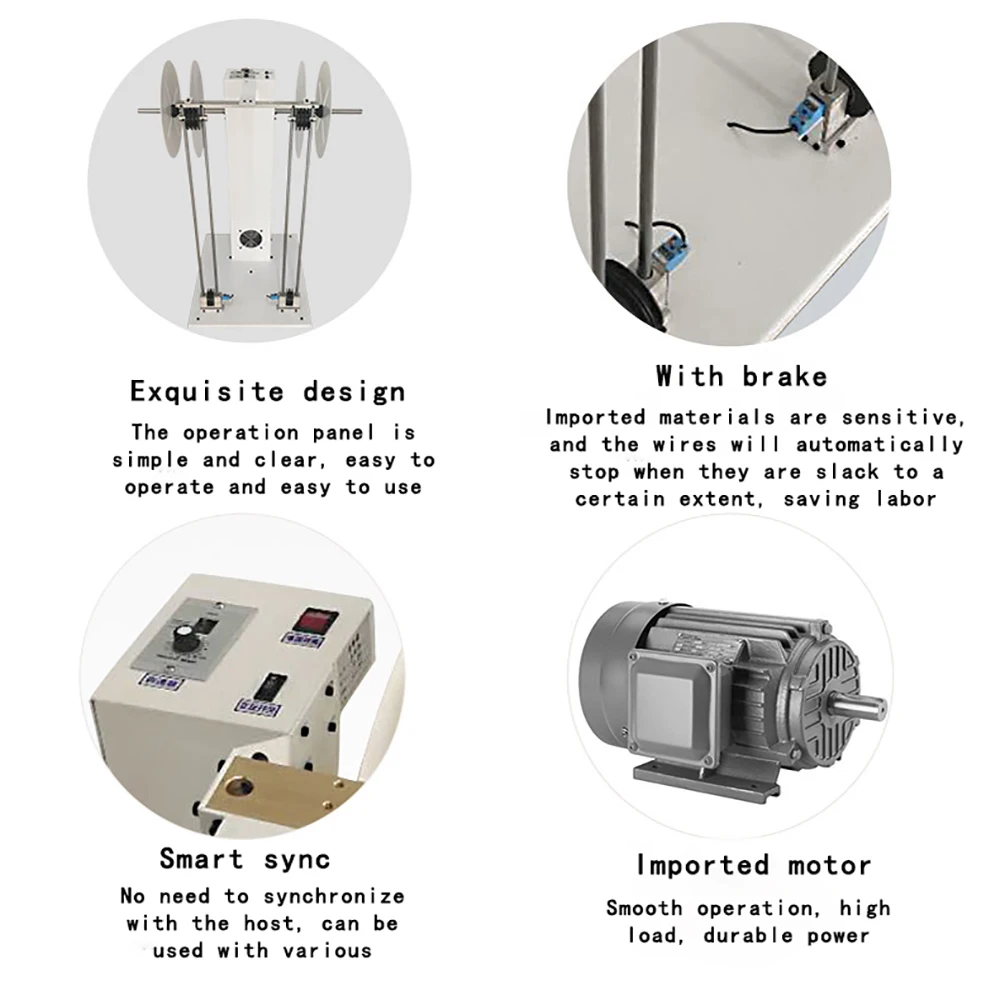 Exquisite design

The operation panel is simple and clear, easy to operate and easy to use

With brake

Imported materials are sensitive, and the wires will automatically stop when they are slack to a certain extent, saving labor

Smart sync

No need to synchronize with the host, can be used with various

Imported motor

Smooth operation, high load, durable power