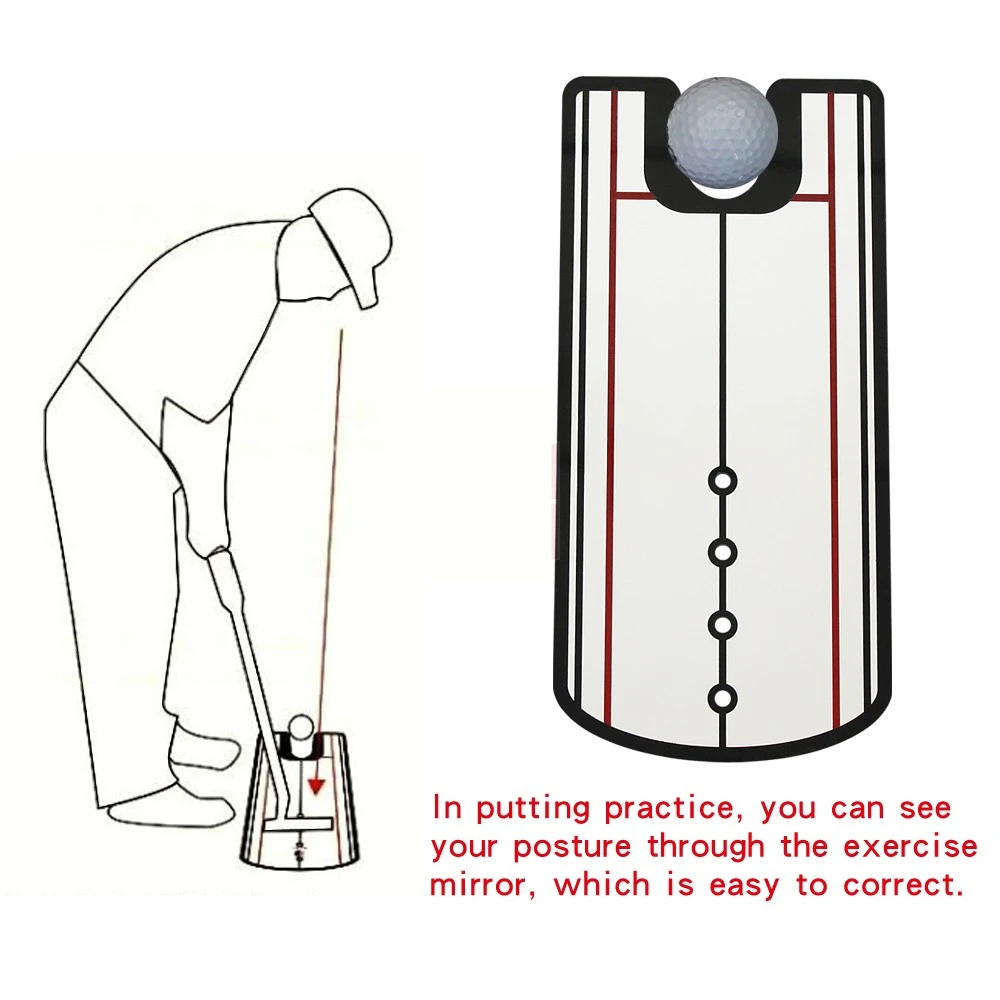 In putting practice, you can see your posture through the exercise mirror, which is easy to correct.