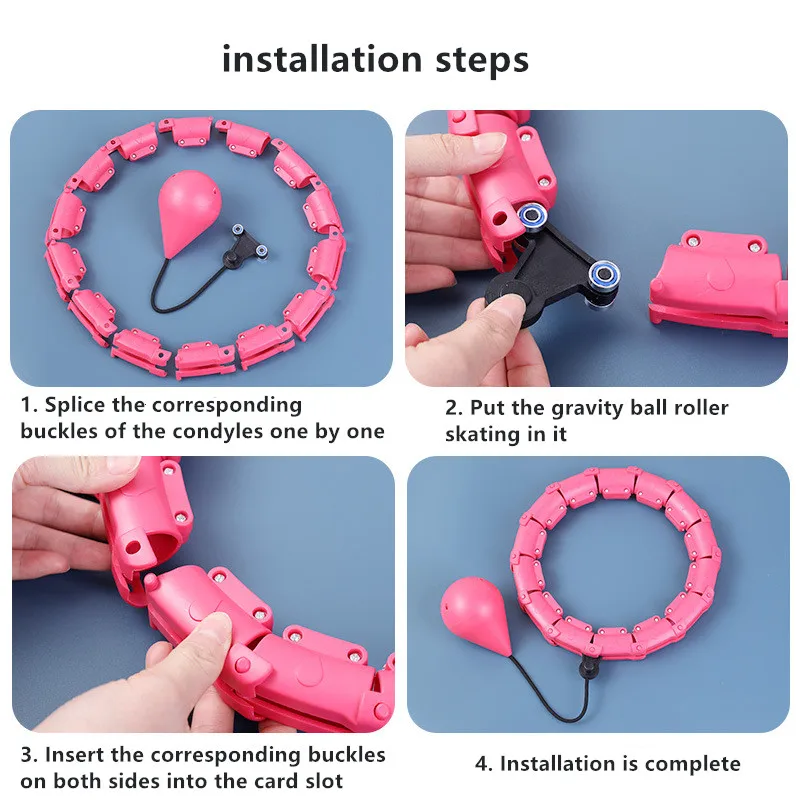 installation steps

1. Splice the corresponding buckles of the condyles one by one

2. Put the gravity ball roller skating in it

3. Insert the corresponding buckles on both sides into the card slot

4. Installation is complete