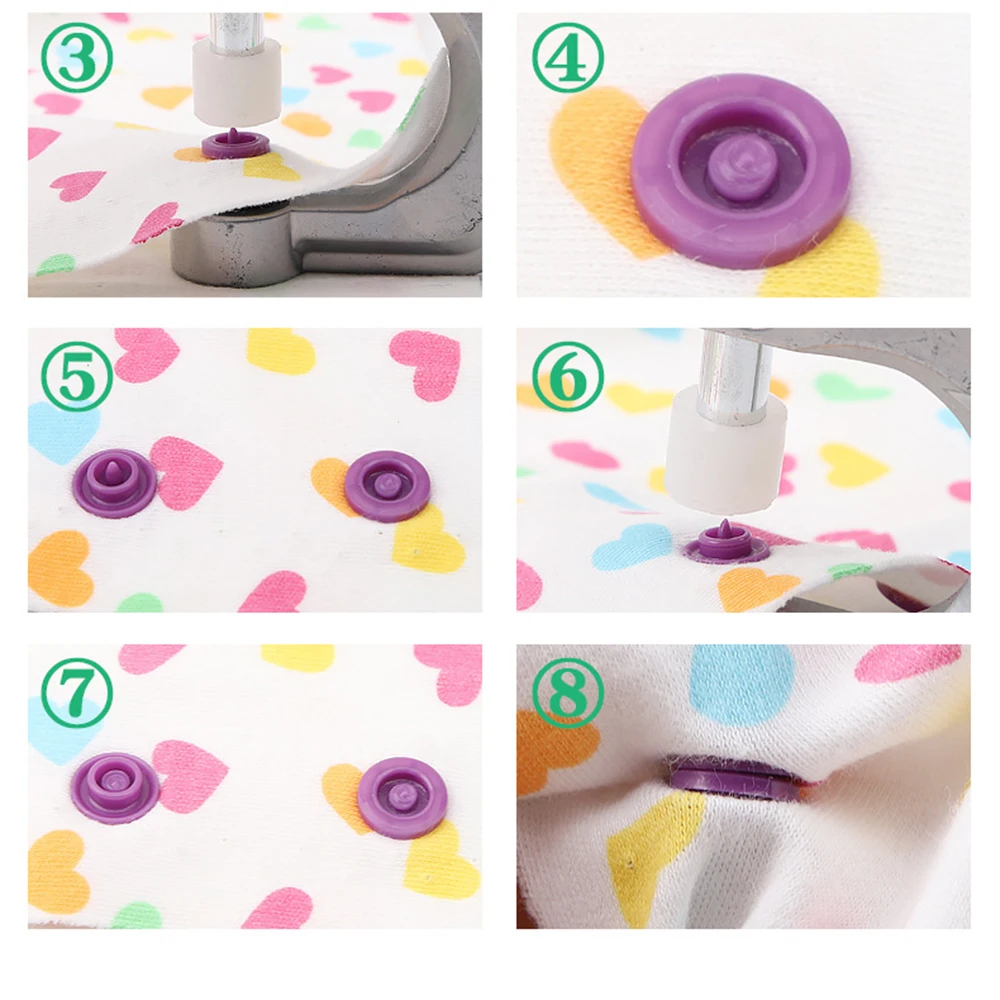 ③

④

⑤

⑥

⑦

⑧