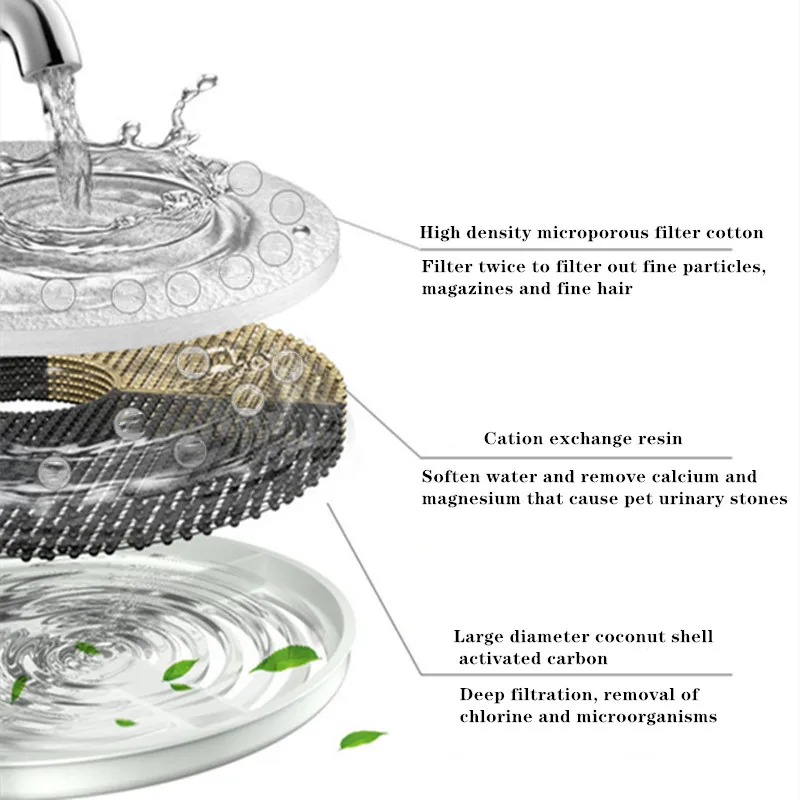 High density microporous filter cotton

Filter twice to filter out fine particles, magazines and fine hair

Cation exchange resin

Soften water and remove calcium and magnesium that cause pet urinary stones

Large diameter coconut shell activated carbon

Deep filtration, removal of chlorine and microorganisms